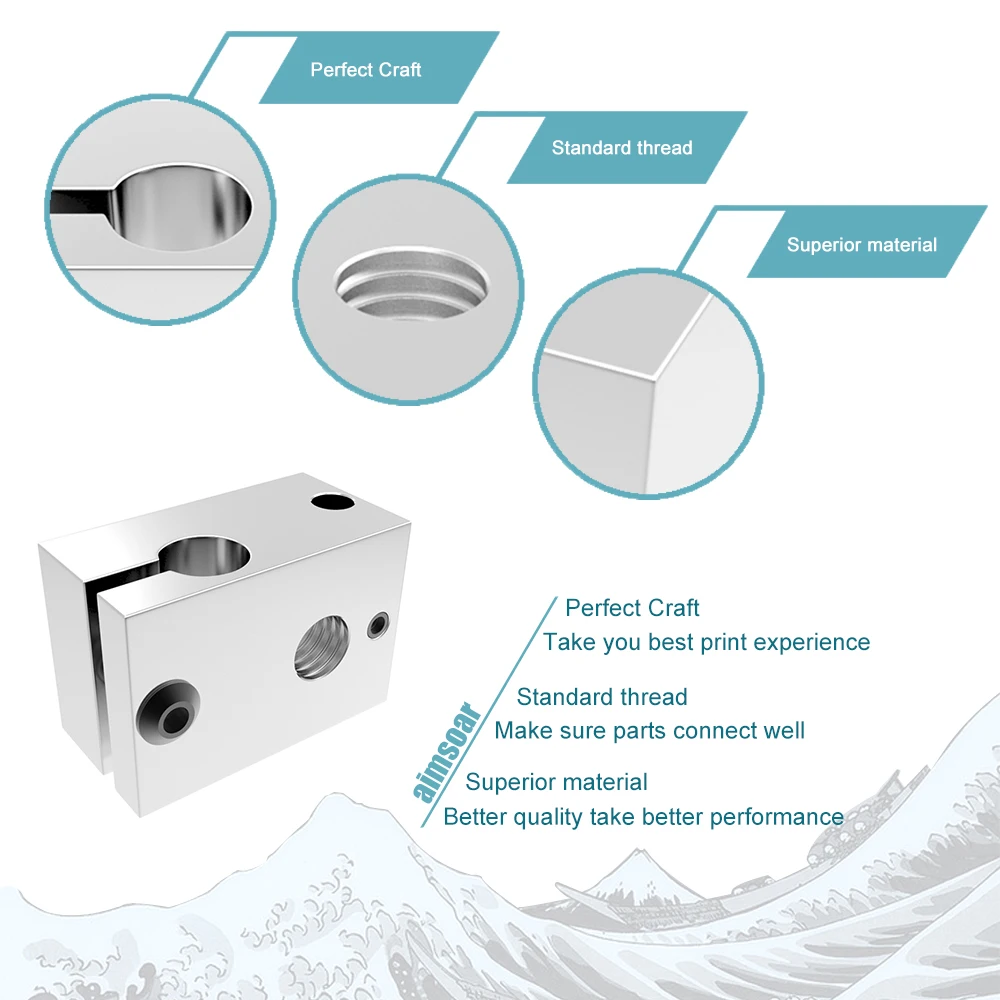 Perfect Craft

Standard thread

Superior material

aimsoar

Perfect Craft
Take you best print experience

Standard thread
Make sure parts connect well

Superior material
Better quality take better performance