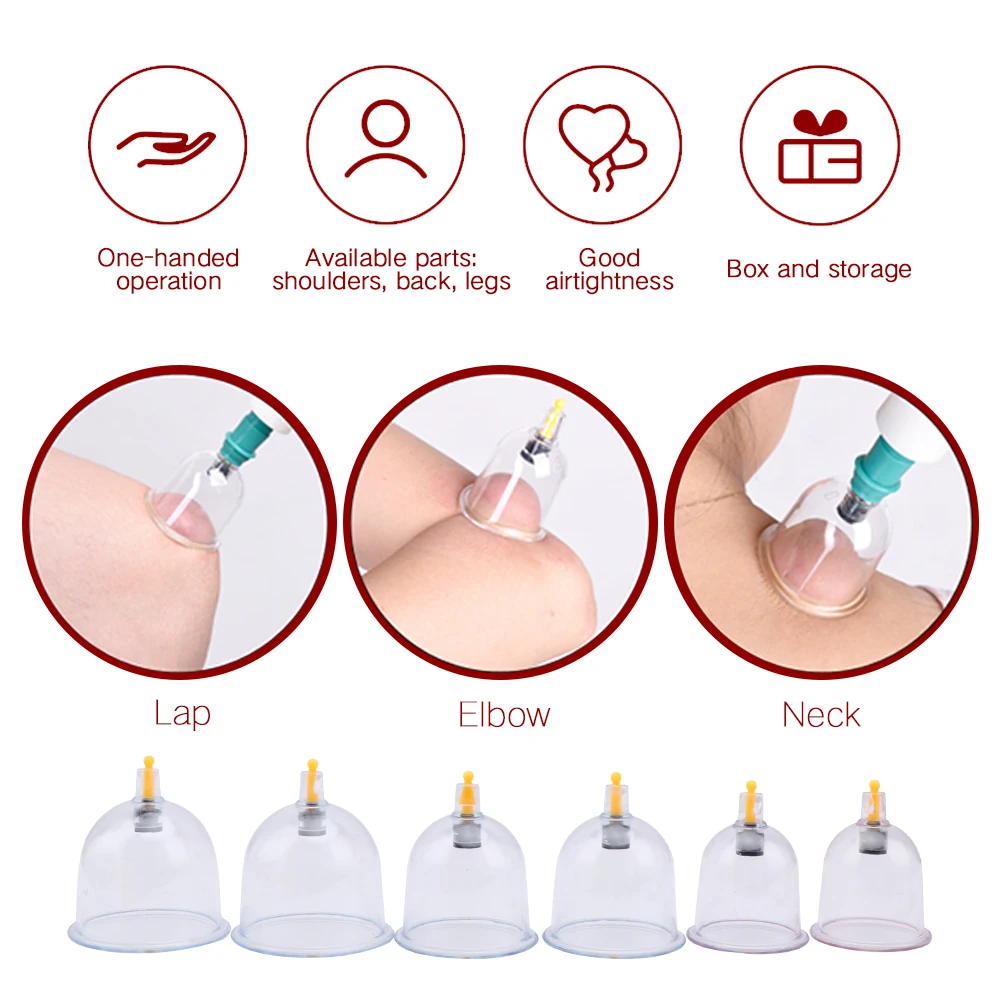 One-handed operation

Available parts: shoulders, back, legs

Good airtightness

Box and storage

Lap

Elbow

Neck