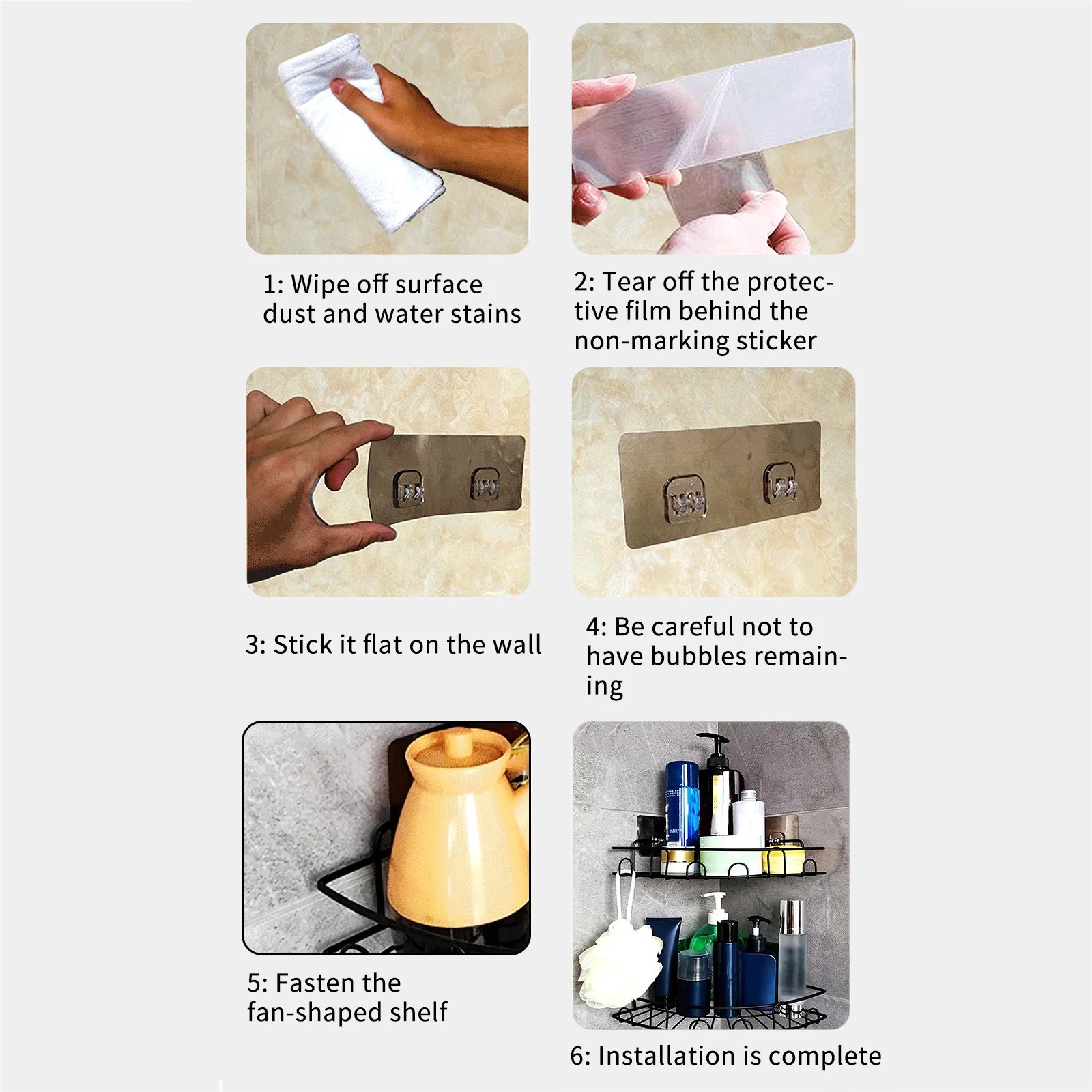 1: Wipe off surface dust and water stains

2: Tear off the protective film behind the non-marking sticker

3: Stick it flat on the wall

4: Be careful not to have bubbles remaining

5: Fasten the fan-shaped shelf

6: Installation is complete