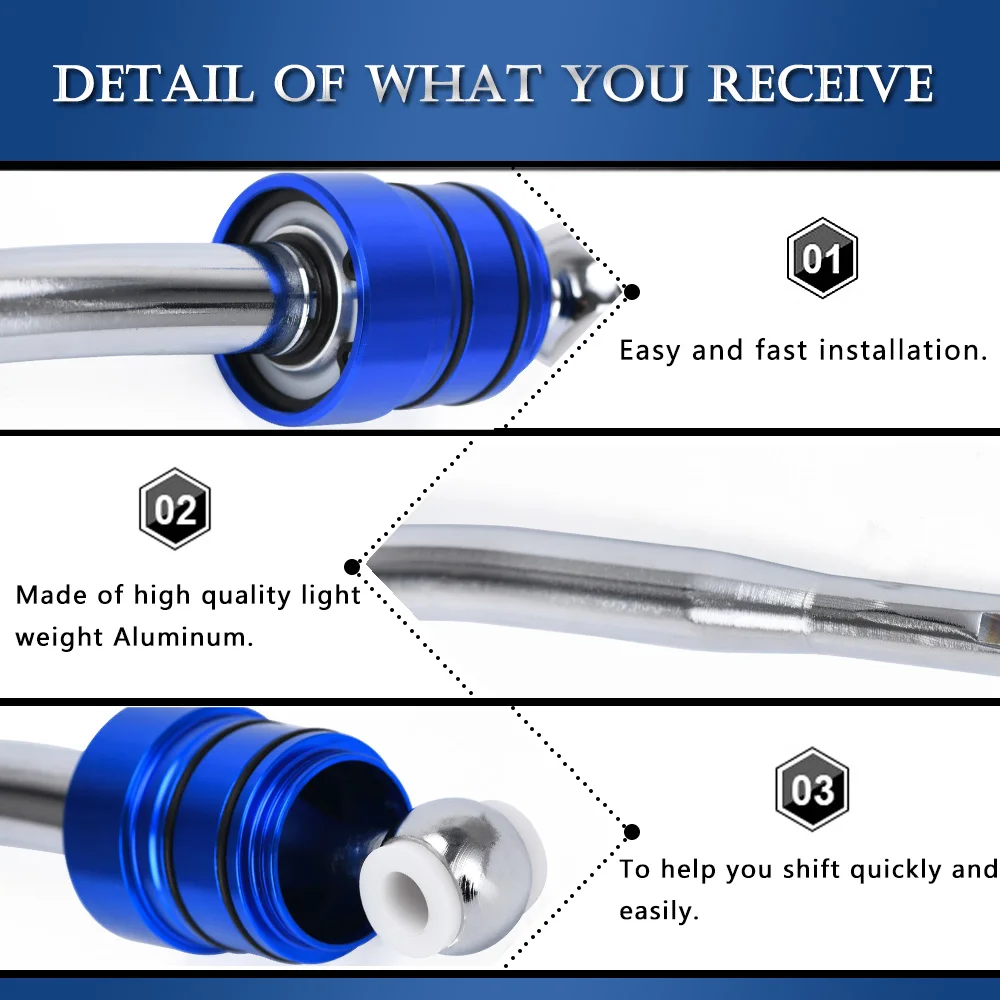 DETAIL OF WHAT YOU RECEIVE

01

Easy and fast installation.

02

Made of high quality light weight Aluminum.

03

To help you shift quickly and easily.