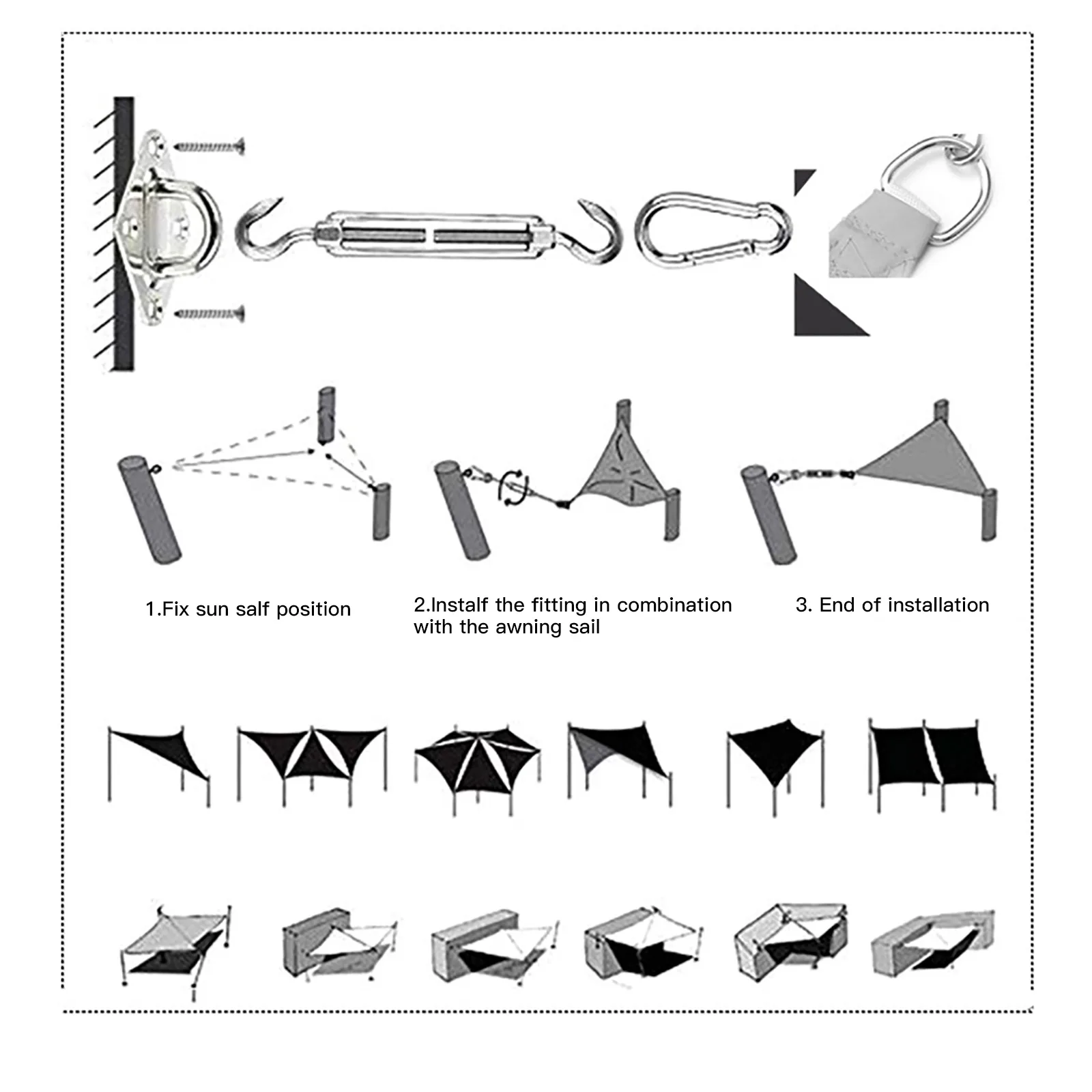 1.Fix sun salf position

2.Instalf the fitting in combination with the awning sail

3. End of installation