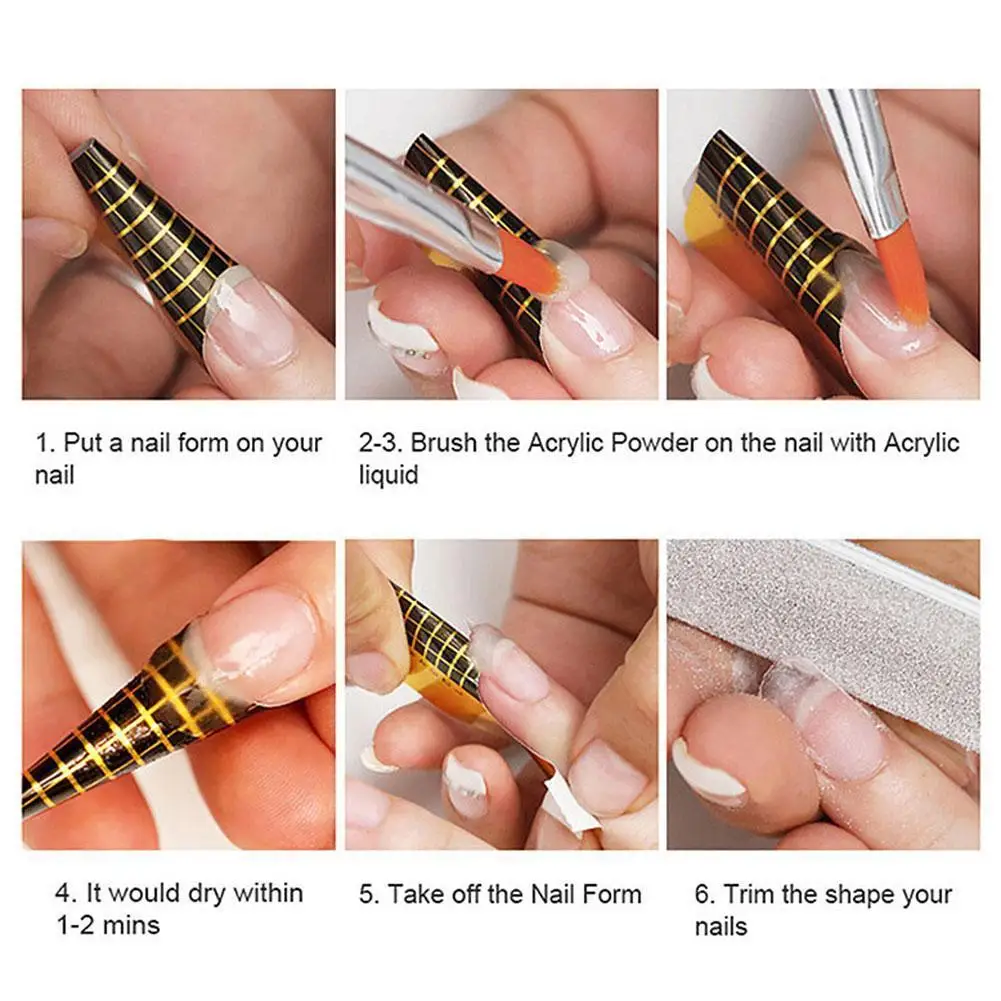 1. Put a nail form on your nail

2-3. Brush the Acrylic Powder on the nail with Acrylic liquid

4. It would dry within 1-2 mins

5. Take off the Nail Form

6. Trim the shape your nails