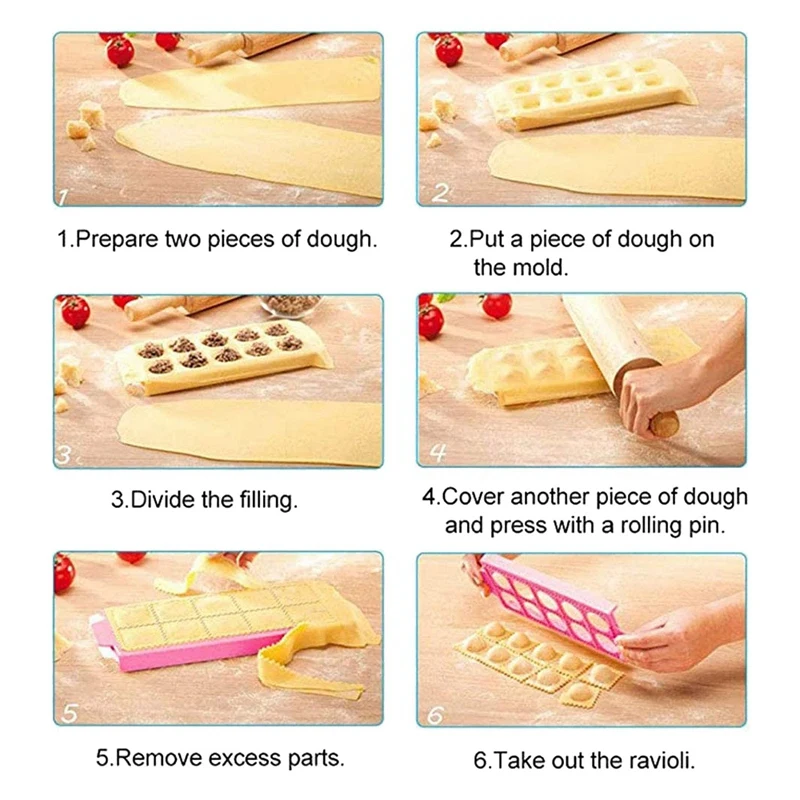 1

1.Prepare two pieces of dough.

2

2.Put a piece of dough on the mold.

3

3.Divide the filling.

4

4.Cover another piece of dough and press with a rolling pin.

5

5.Remove excess parts.

6

6.Take out the ravioli.