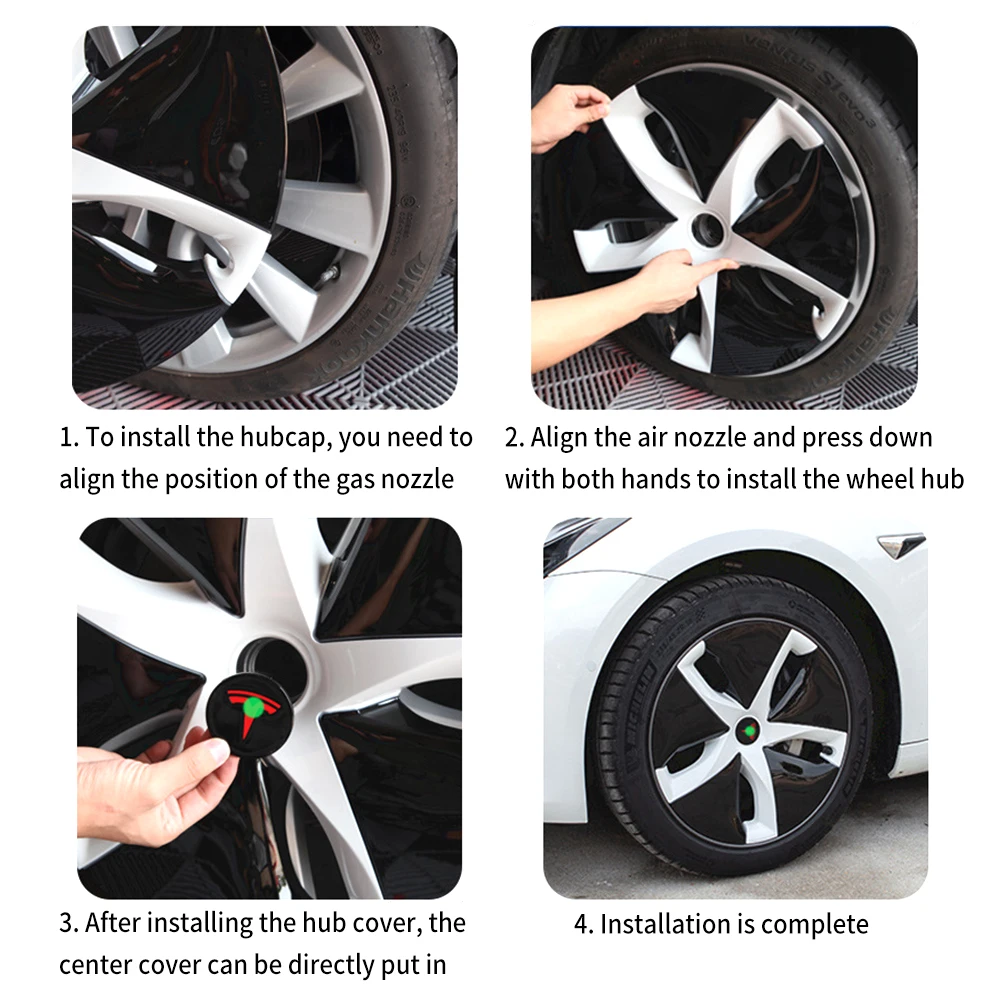 1. To install the hubcap, you need to align the position of the gas nozzle

2. Align the air nozzle and press down with both hands to install the wheel hub

3. After installing the hub cover, the center cover can be directly put in

4. Installation is complete