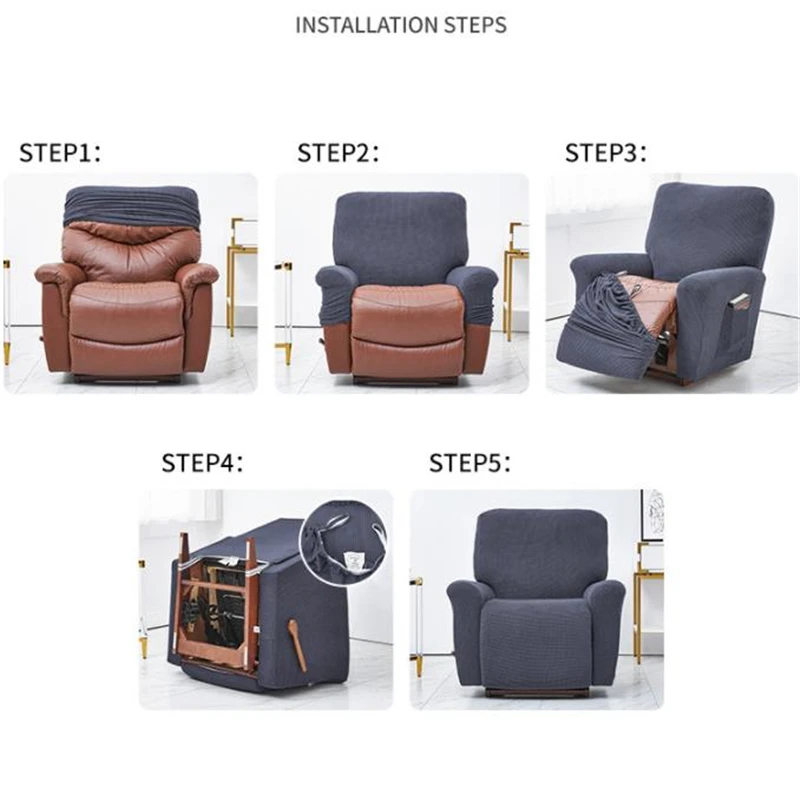 INSTALLATION STEPS

STEP1:

STEP2:

STEP3:

STEP4:

STEP5: