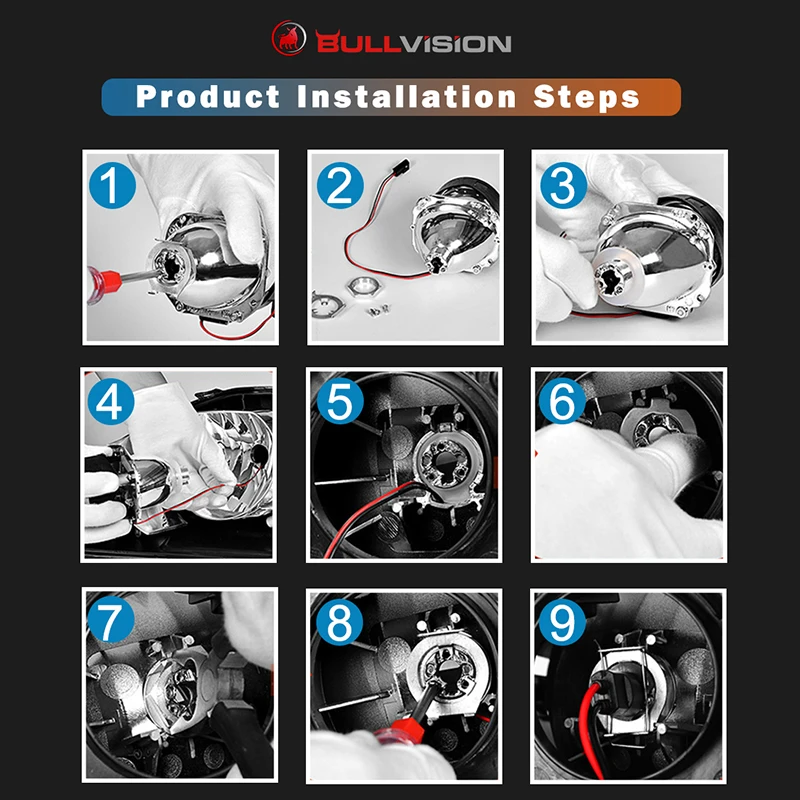 BULLVISION

Product Installation Steps

1

2

3

4

5

6

7

8

9