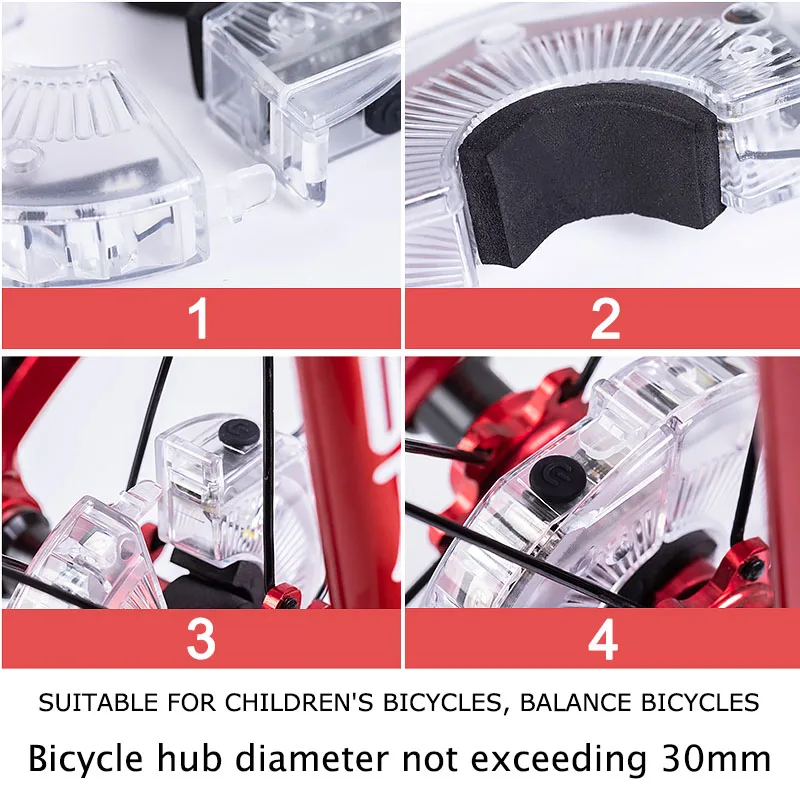 1

2

3

4

SUITABLE FOR CHILDREN'S BICYCLES, BALANCE BICYCLES

Bicycle hub diameter not exceeding 30mm