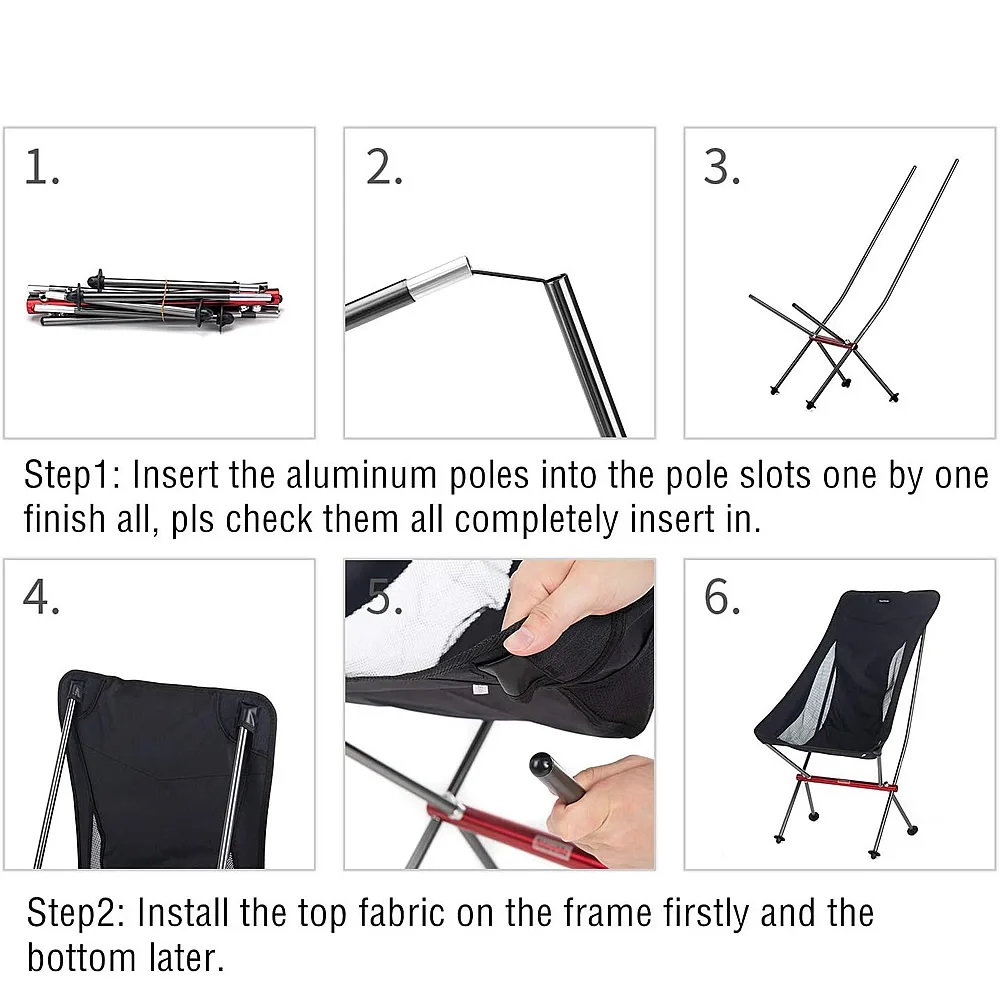 1.

2.

3.

Step1: Insert the aluminum poles into the pole slots one by one finish all, pls check them all completely insert in.

4.

5.

6.

Step2: Install the top fabric on the frame firstly and the bottom later.