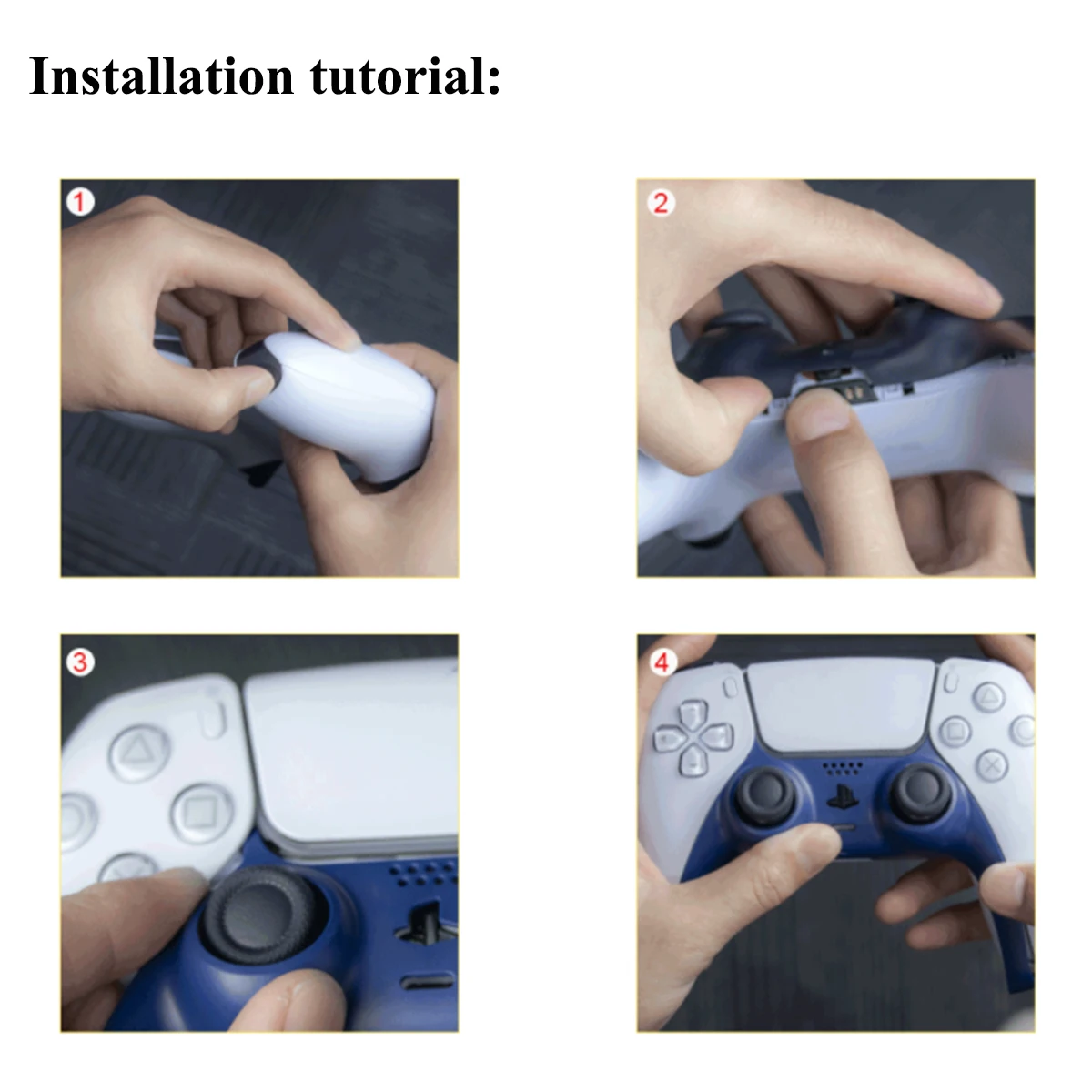 Installation tutorial:

1

2

3

4