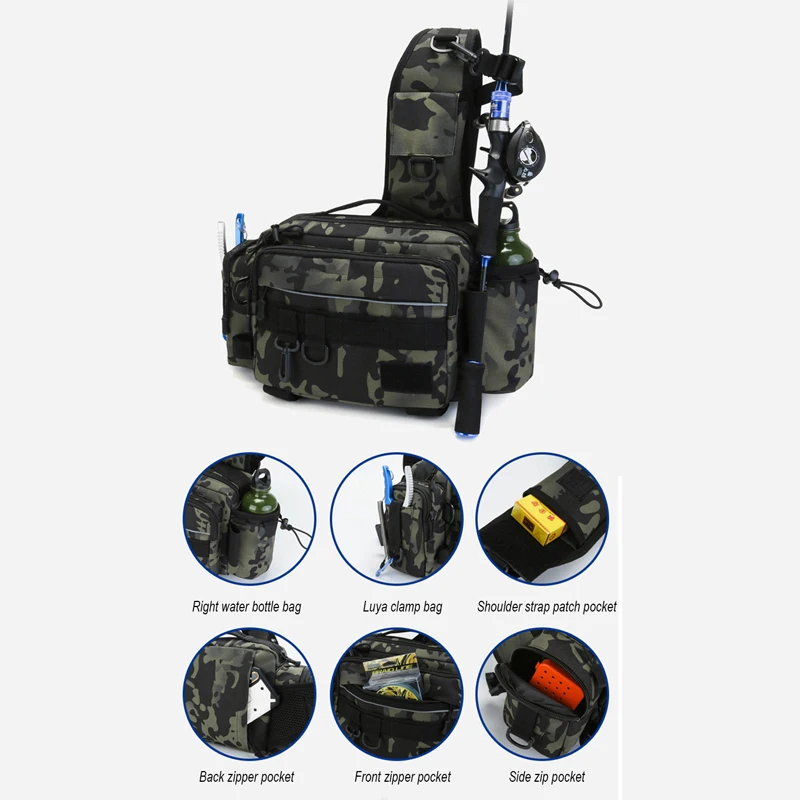 Right water bottle bag

Luya clamp bag

Shoulder strap patch pocket

Back zipper pocket

Front zipper pocket

Side zip pocket