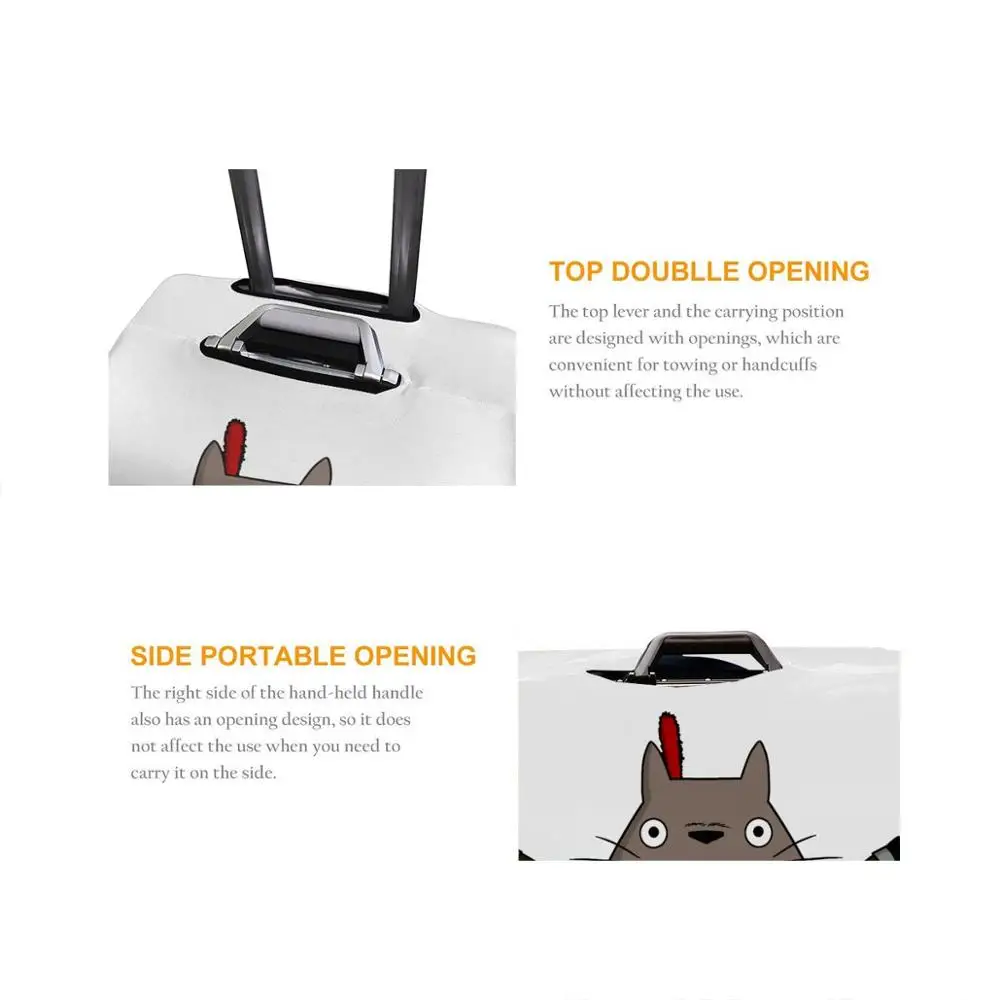 TOP DOUBLLE OPENING

The top lever and the carrying position are designed with openings, which are convenient for towing or handcuffs without affecting the use.

SIDE PORTABLE OPENING

The right side of the hand-held handle also has an opening design, so it does not affect the use when you need to carry it on the side.