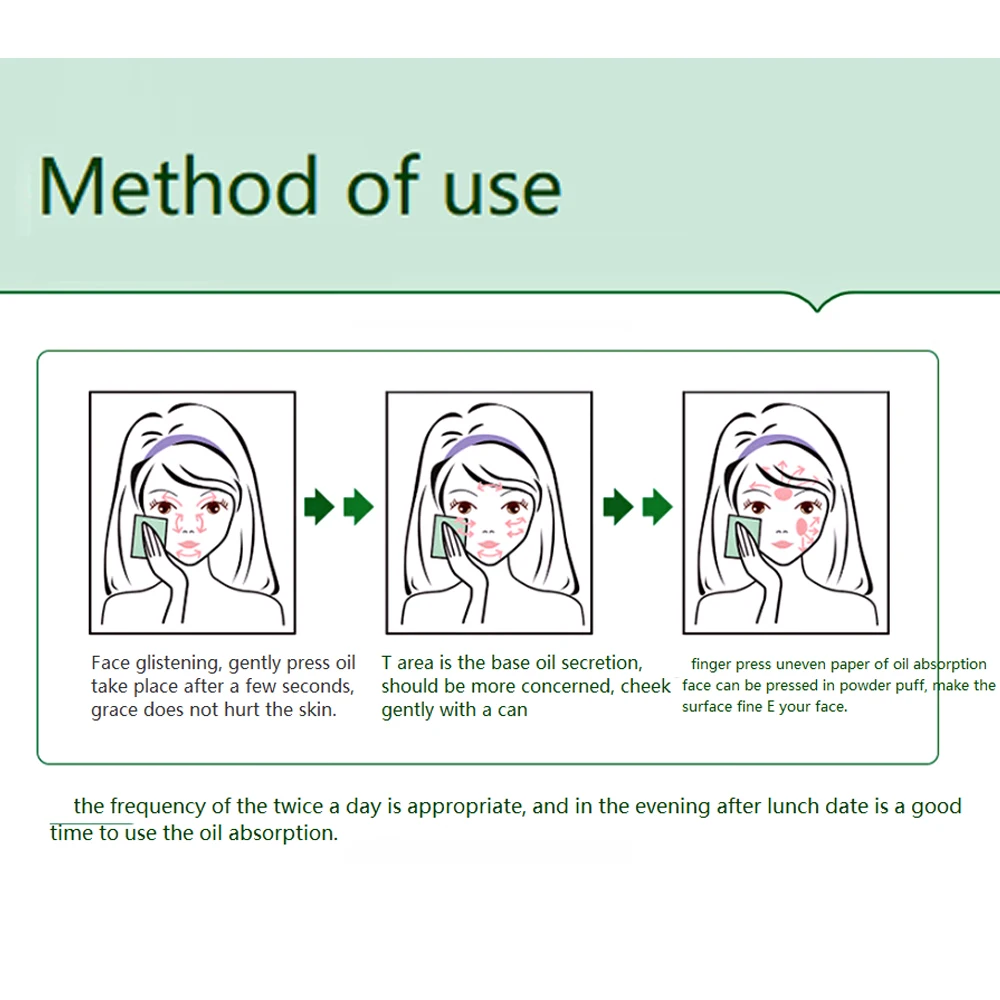 Method of use

Face glistening, gently press oil take place after a few seconds, grace does not hurt the skin.

T area is the base oil secretion, should be more concerned, cheek gently with a can

finger press uneven paper of oil absorption face can be pressed in powder puff, make the surface fine E your face.

the frequency of the twice a day is appropriate, and in the evening after lunch date is a good time to use the oil absorption.