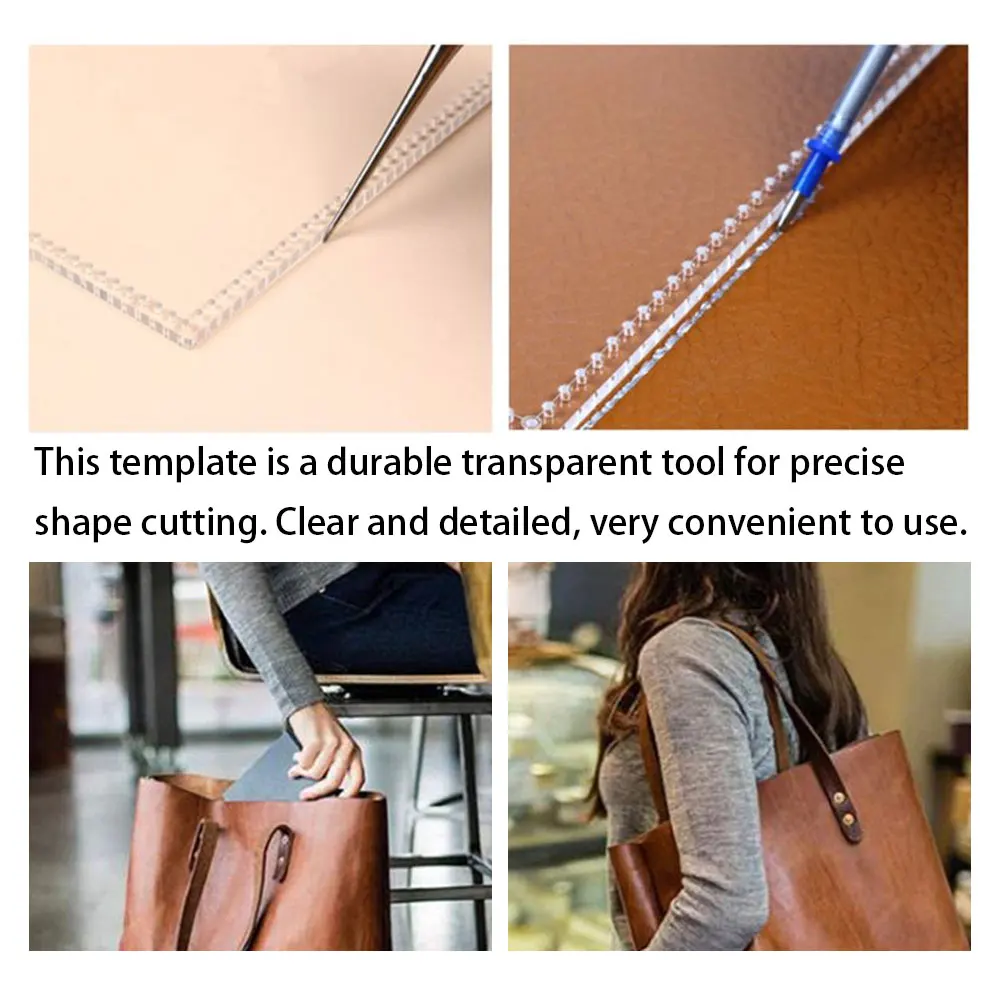 This template is a durable transparent tool for precise shape cutting. Clear and detailed, very convenient to use.