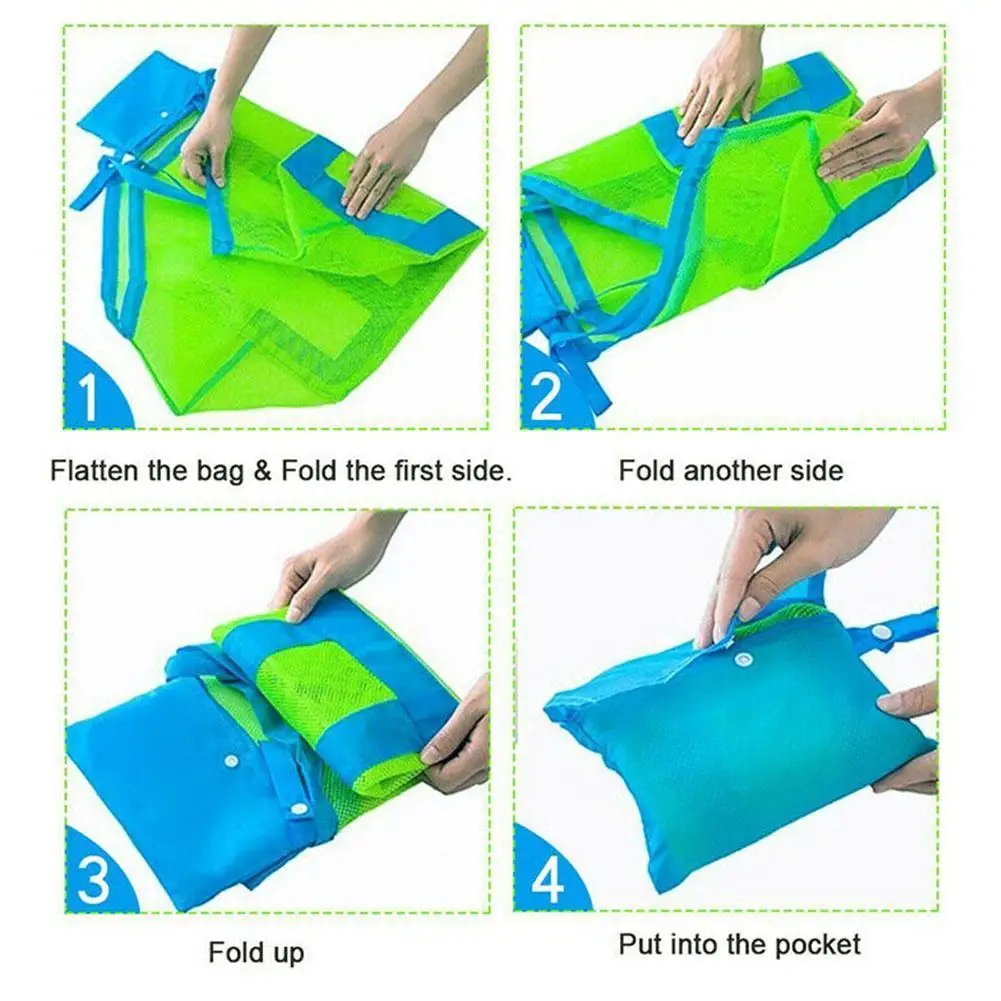 1

Flatten the bag & Fold the first side.

2

Fold another side

3

Fold up

4

Put into the pocket