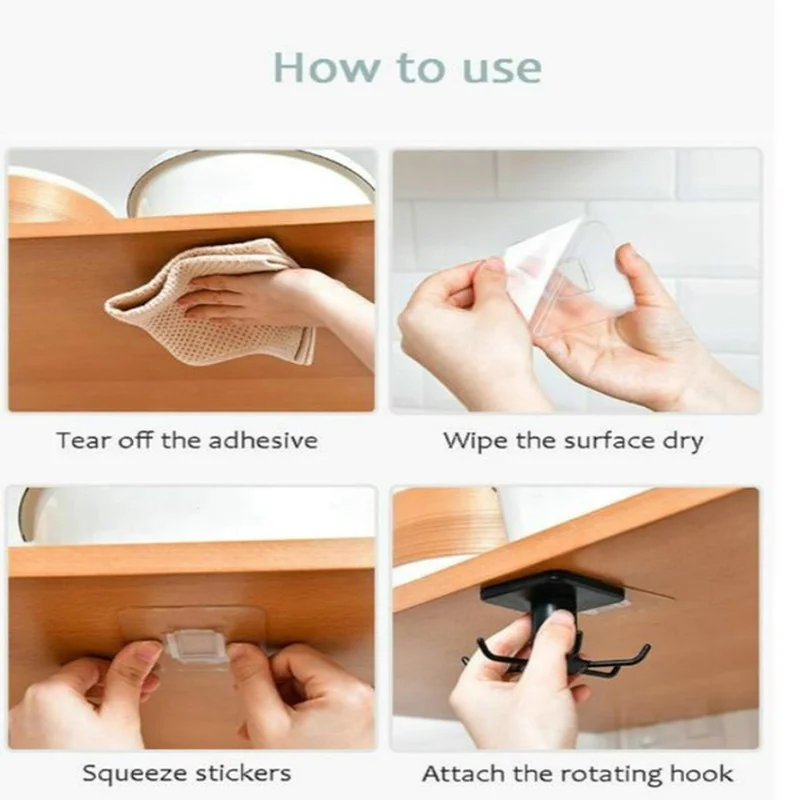 How to use

Tear off the adhesive

Wipe the surface dry

Squeeze stickers

Attach the rotating hook