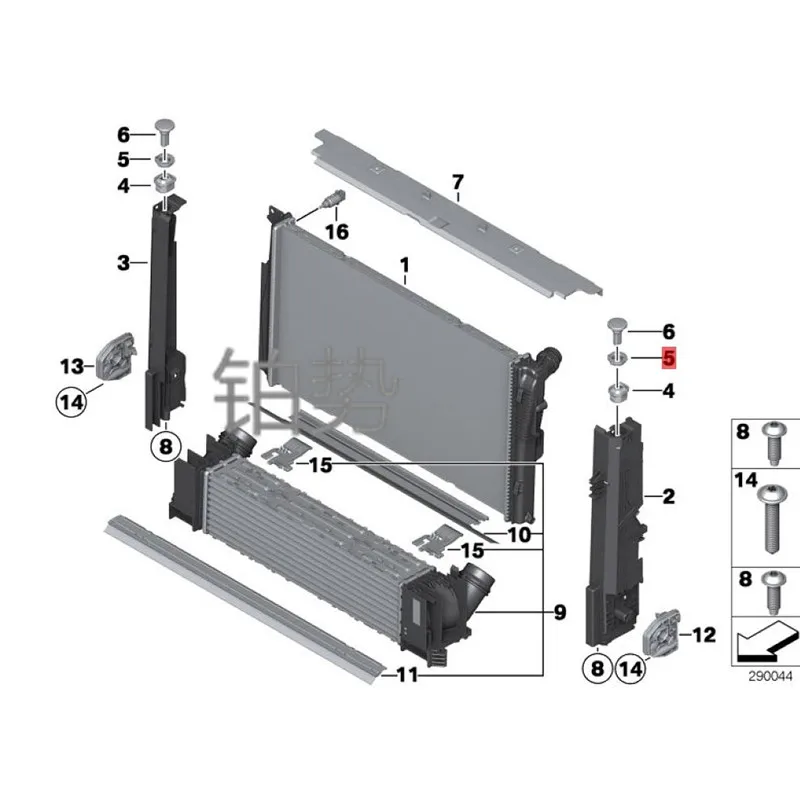 6
5
4
3
13
14
8
7
16
1
铂势
15
10
15
9
11
6
5
4
2
12
8
14
8
14
8
290044