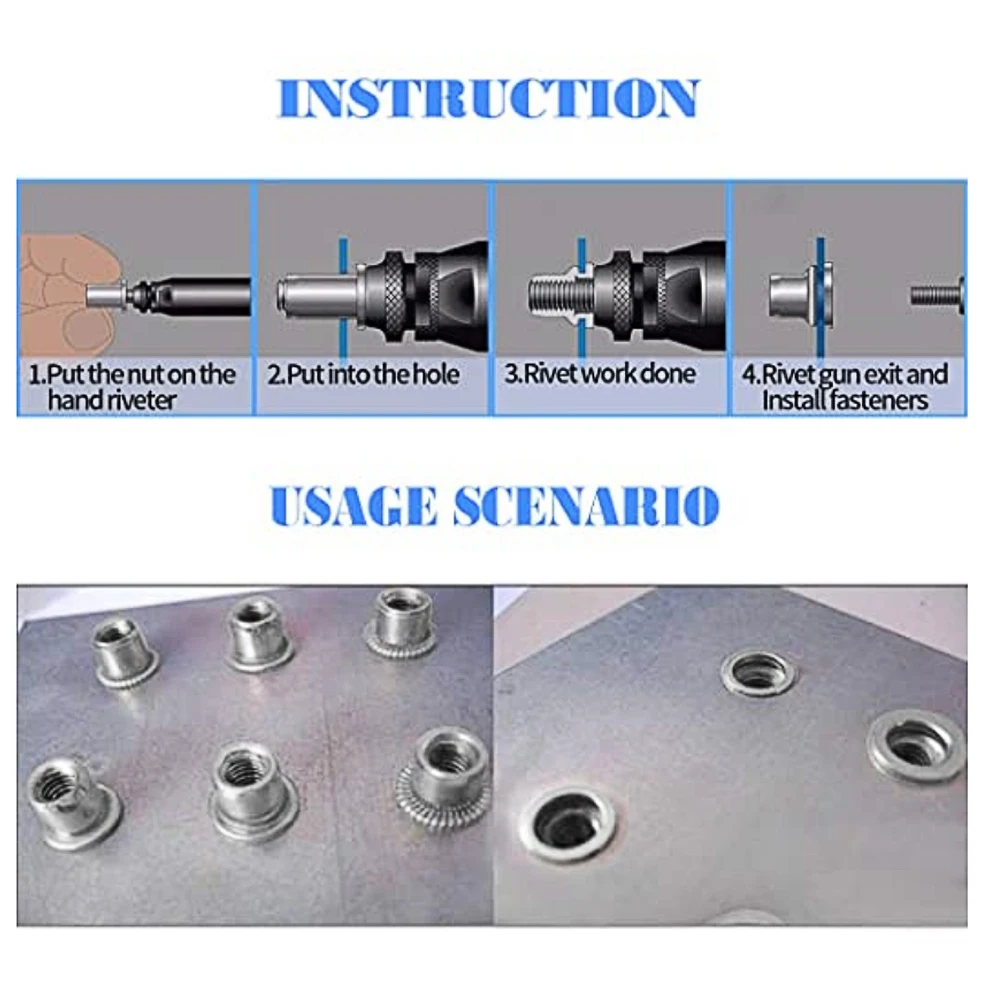 INSTRUCTION

1.Put the nut on the hand riveter

2.Put into the hole

3.Rivet work done

4.Rivet gun exit and Install fasteners

USAGE SCENARIO