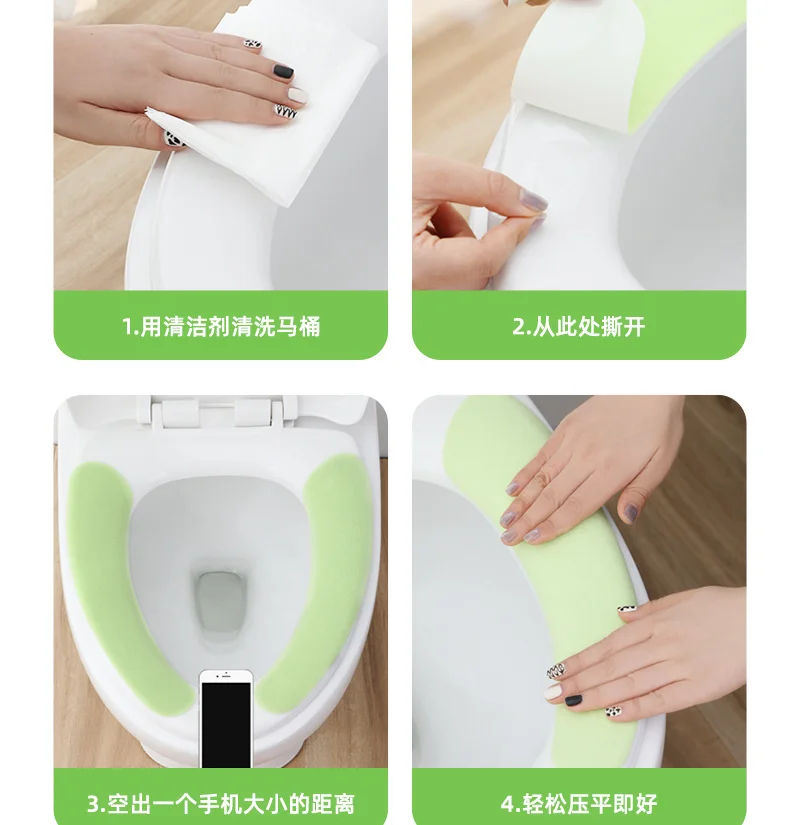 1.用清洁剂清洗马桶

2.从此处撕开

3.空出一个手机大小的距离

4.轻松压平即好