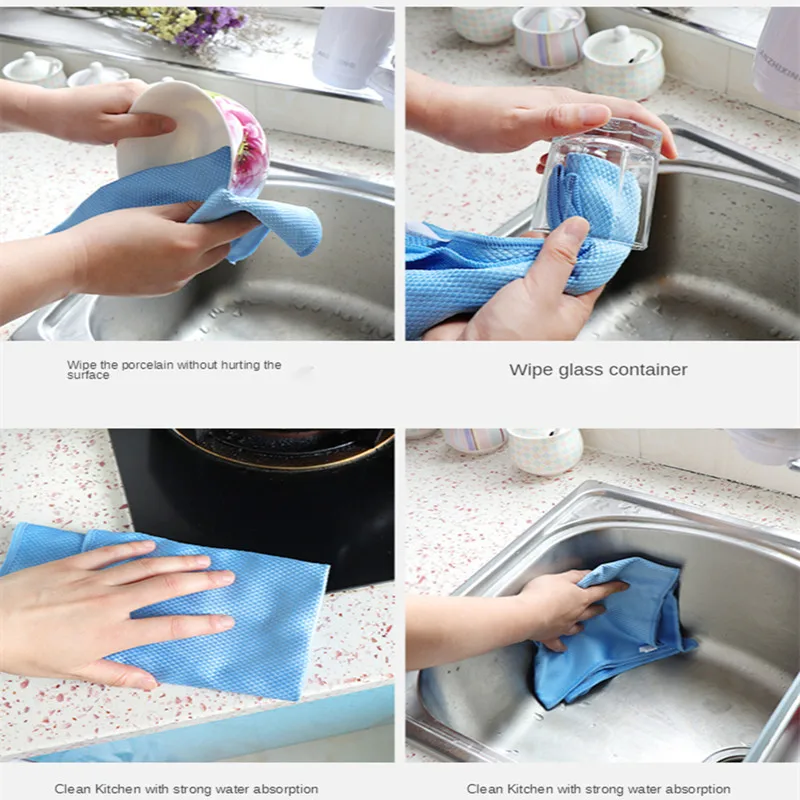 Wipe the porcelain without hurting the surface

Wipe glass container

Clean Kitchen with strong water absorption

Clean Kitchen with strong water absorption