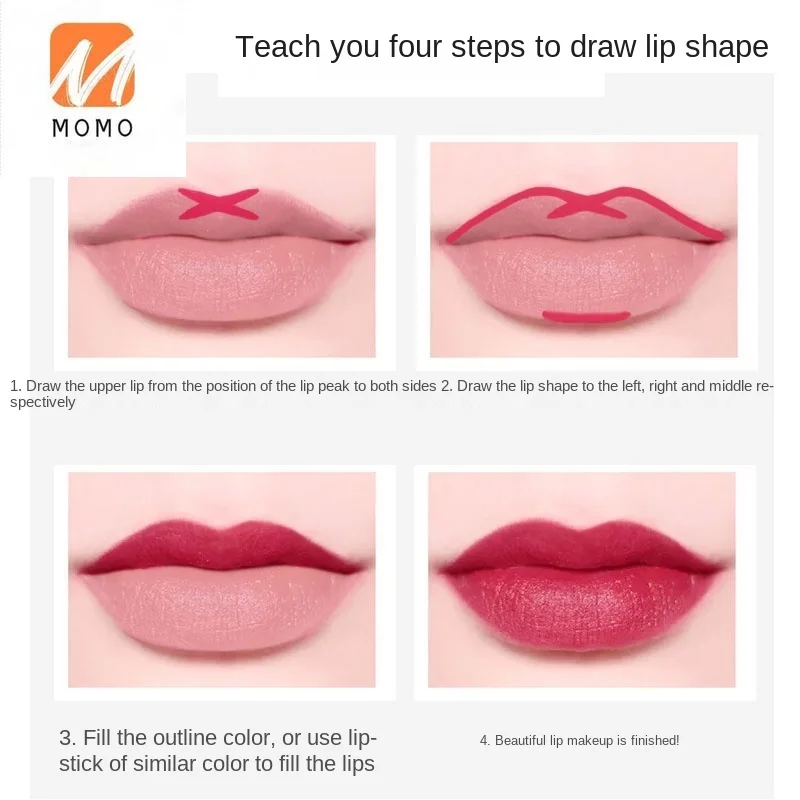 MOMO

Teach you four steps to draw lip shape

1. Draw the upper lip from the position of the lip peak to both sides 2. Draw the lip shape to the left, right and middle respectively

3. Fill the outline color, or use lipstick of similar color to fill the lips

4. Beautiful lip makeup is finished!