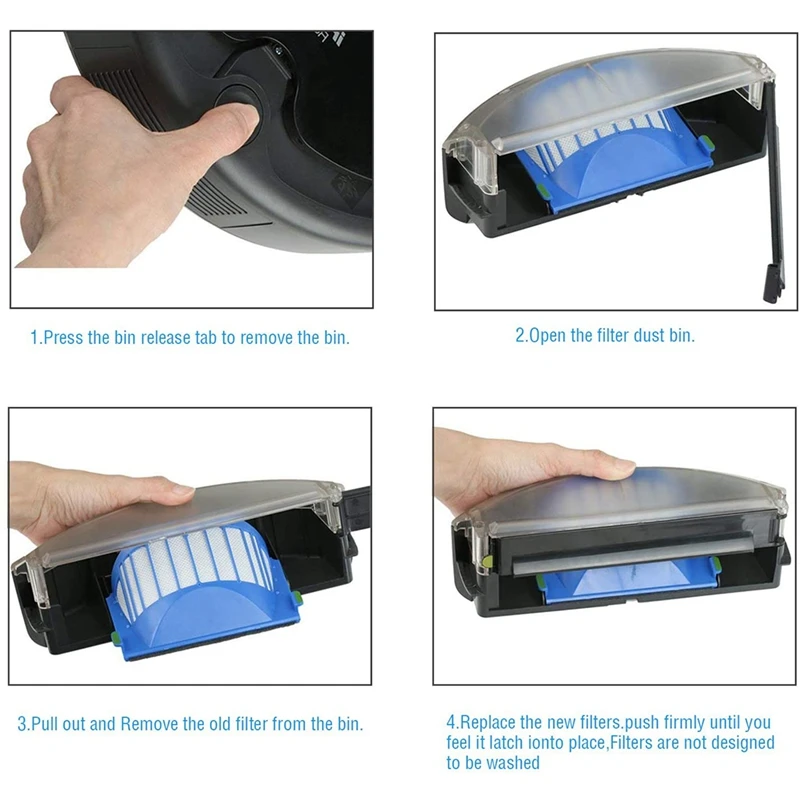 1.Press the bin release tab to remove the bin.

2.Open the filter dust bin.

3.Pull out and Remove the old filter from the bin.

4.Replace the new filters.push firmly until you feel it latch ionto place,Filters are not designed to be washed