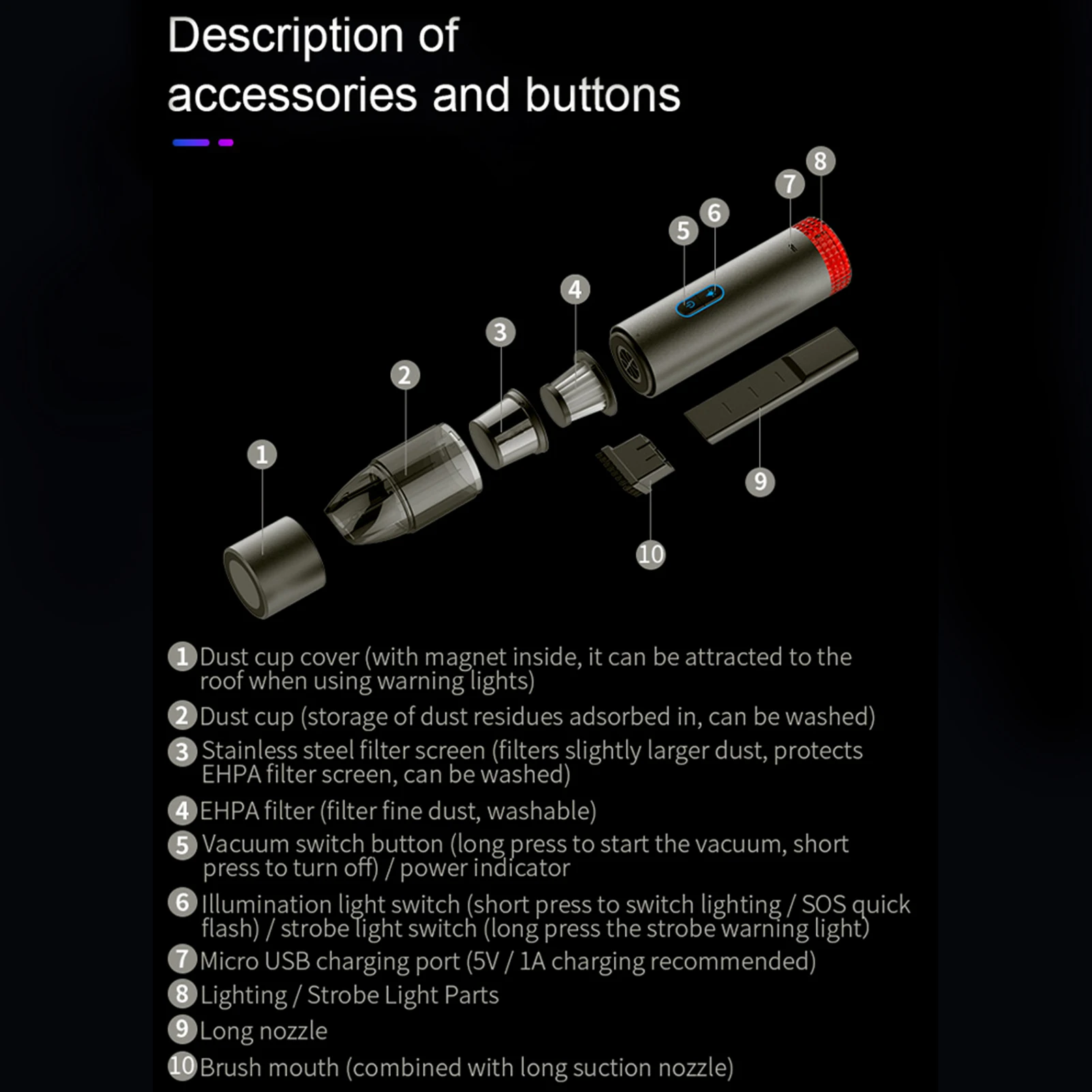 Description of accessories and buttons

8
7
6
5
4
3
2
1
9
10

1 Dust cup cover (with magnet inside, it can be attracted to the roof when using warning lights)

2 Dust cup (storage of dust residues adsorbed in, can be washed)

3 Stainless steel filter screen (filters slightly larger dust, protects EHPA filter screen, can be washed)

4 EHPA filter (filter fine dust, washable)

5 Vacuum switch button (long press to start the vacuum, short press to turn off) / power indicator

6 Illumination light switch (short press to switch lighting / SOS quick flash) / strobe light switch (long press the strobe warning light)

7 Micro USB charging port (5V / 1A charging recommended)

8 Lighting / Strobe Light Parts

9 Long nozzle

10 Brush mouth (combined with long suction nozzle)