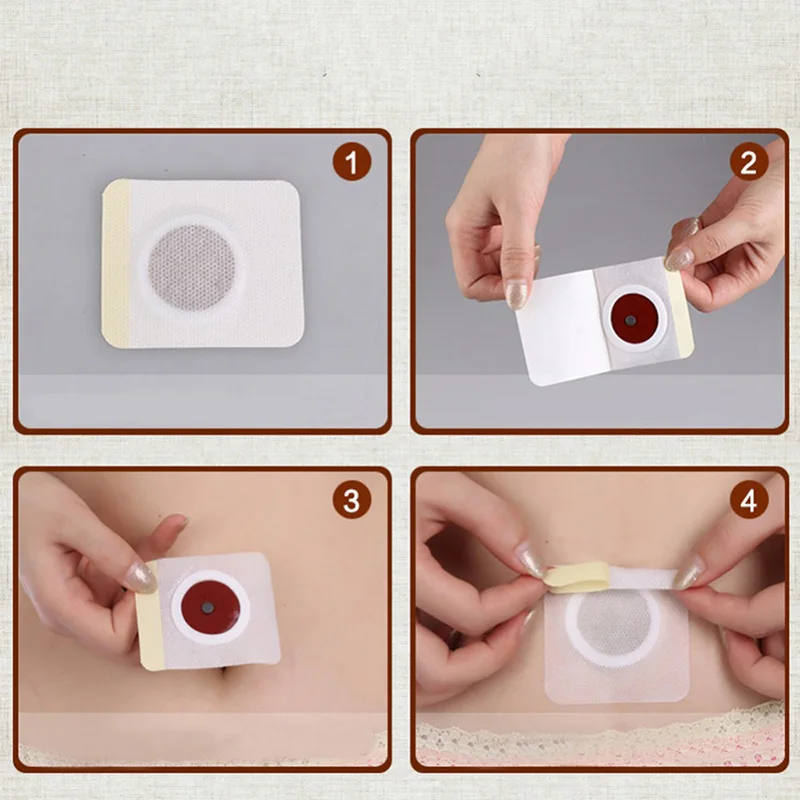 1

2

3

4