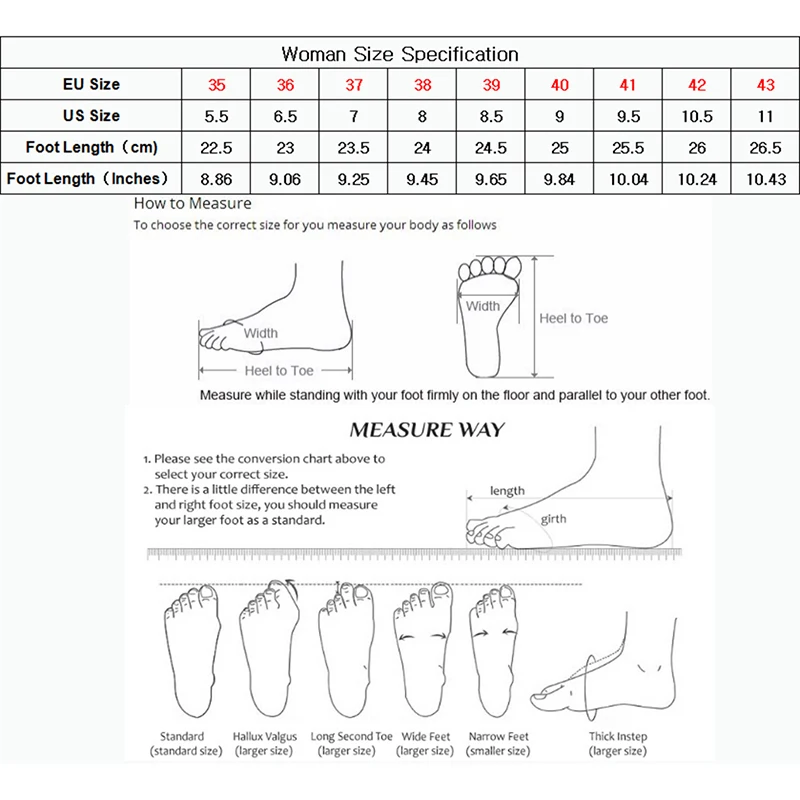 Woman Size Specification

| EU Size | 35 | 36 | 37 | 38 | 39 | 40 | 41 | 42 | 43 |
|---|---|---|---|---|---|---|---|---|---|
| US Size | 5.5 | 6.5 | 7 | 8 | 8.5 | 9 | 9.5 | 10.5 | 11 |
| Foot Length（cm） | 22.5 | 23 | 23.5 | 24 | 24.5 | 25 | 25.5 | 26 | 26.5 |
| Foot Length（Inches） | 8.86 | 9.06 | 9.25 | 9.45 | 9.65 | 9.84 | 10.04 | 10.24 | 10.43 |

How to Measure
To choose the correct size for you measure your body as follows

Width
Heel to Toe
Width
Heel to Toe

Measure while standing with your foot firmly on the floor and parallel to your other foot.

MEASURE WAY
1. Please see the conversion chart above to select your correct size.
2. There is a little difference between the left and right foot size, you should measure your larger foot as a standard.

length
girth

Standard (standard size)
Hallux Valgus (larger size)
Long Second Toe (larger size)
Wide Feet (larger size)
Narrow Feet (smaller size)
Thick Instep (larger size)