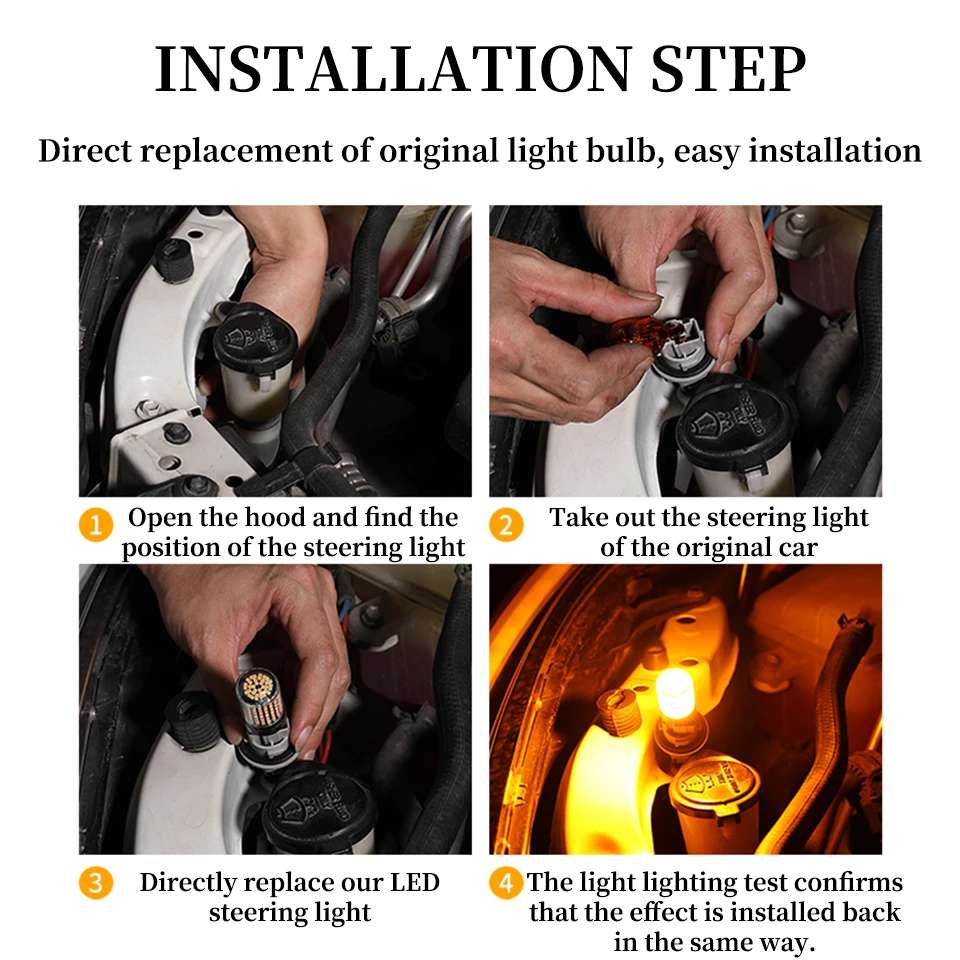 INSTALLATION STEP

Direct replacement of original light bulb, easy installation

1 Open the hood and find the position of the steering light

2 Take out the steering light of the original car

3 Directly replace our LED steering light

4 The light lighting test confirms that the effect is installed back in the same way.