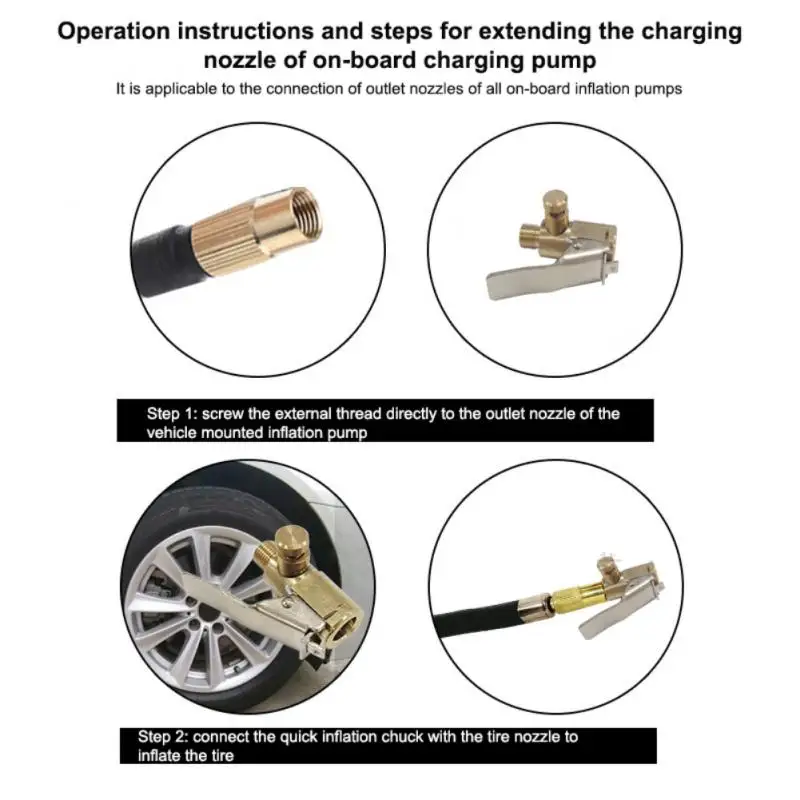 Operation instructions and steps for extending the charging nozzle of on-board charging pump

It is applicable to the connection of outlet nozzles of all on-board inflation pumps

Step 1: screw the external thread directly to the outlet nozzle of the vehicle mounted inflation pump

Step 2: connect the quick inflation chuck with the tire nozzle to inflate the tire