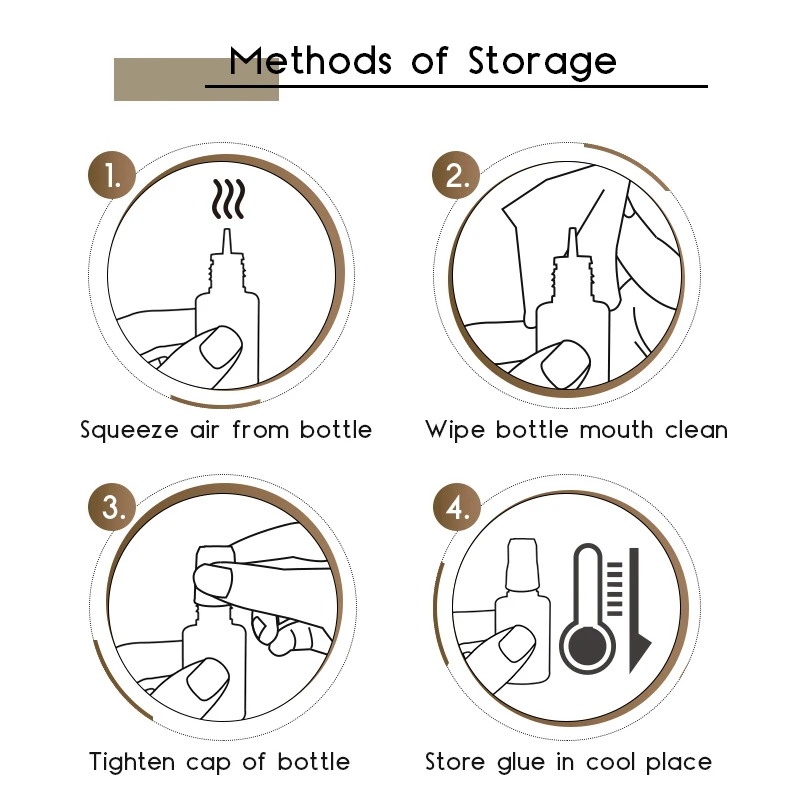 Methods of Storage

1.
Squeeze air from bottle

2.
Wipe bottle mouth clean

3.
Tighten cap of bottle

4.
Store glue in cool place