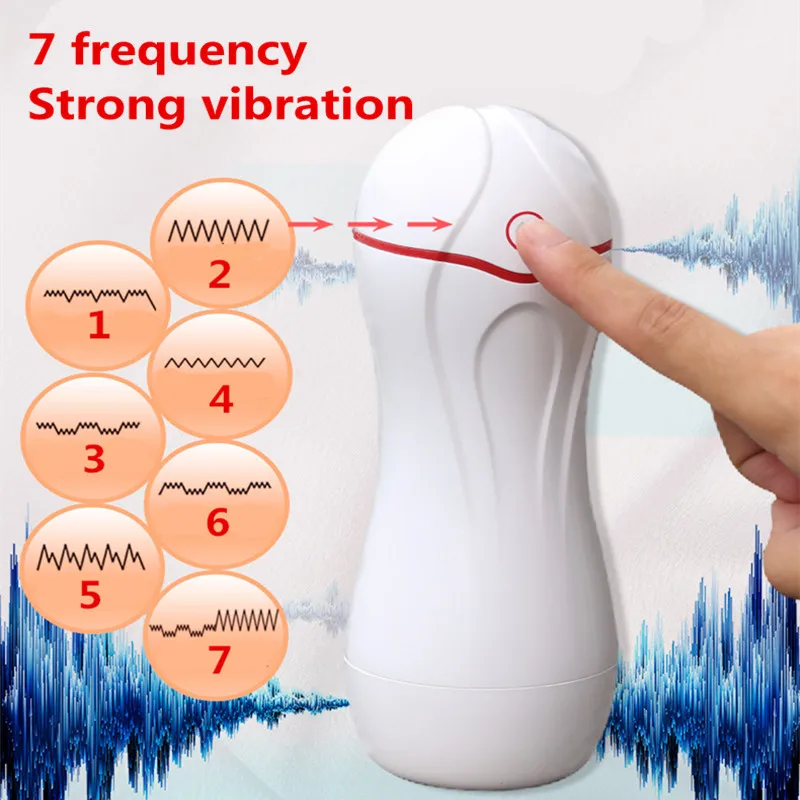 7 frequency
Strong vibration

2
1
4
3
6
5
7