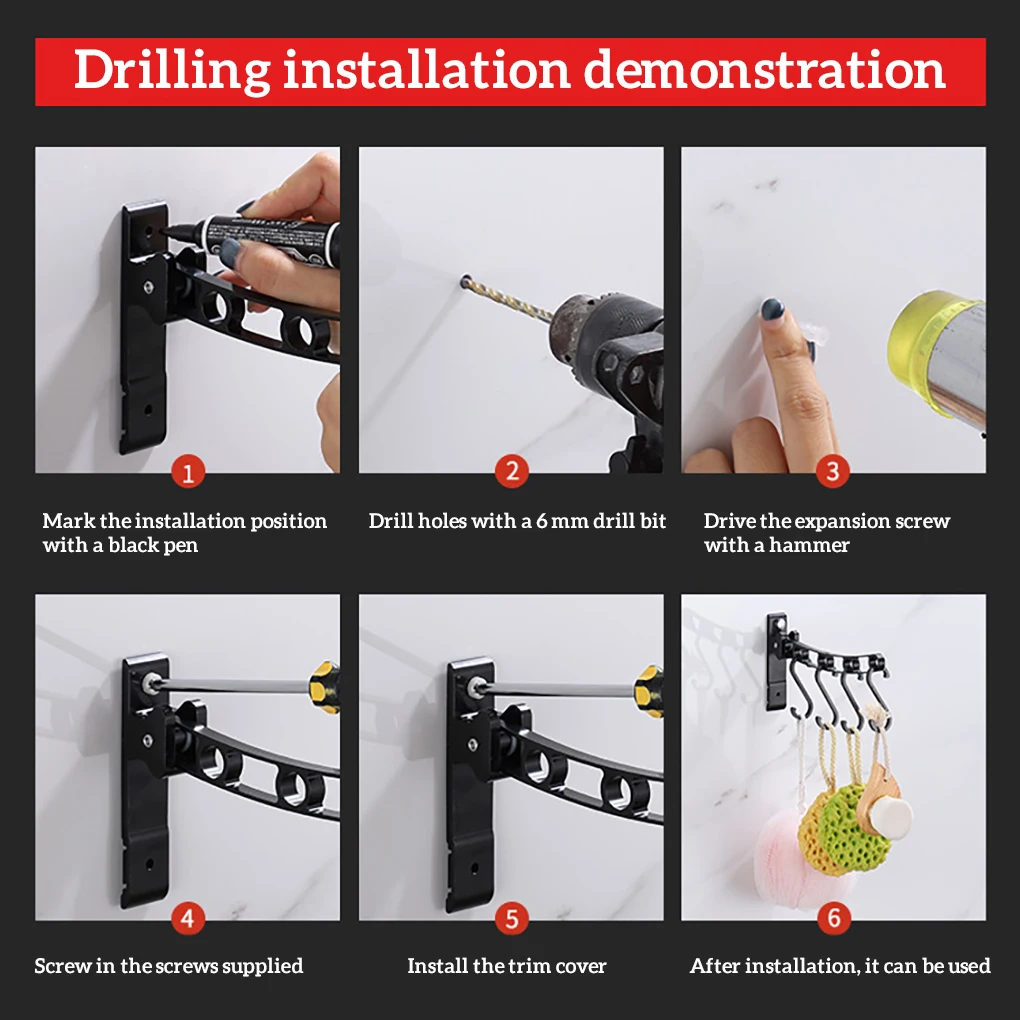 Drilling installation demonstration

1

Mark the installation position with a black pen

2

Drill holes with a 6 mm drill bit

3

Drive the expansion screw with a hammer

4

Screw in the screws supplied

5

Install the trim cover

6

After installation, it can be used