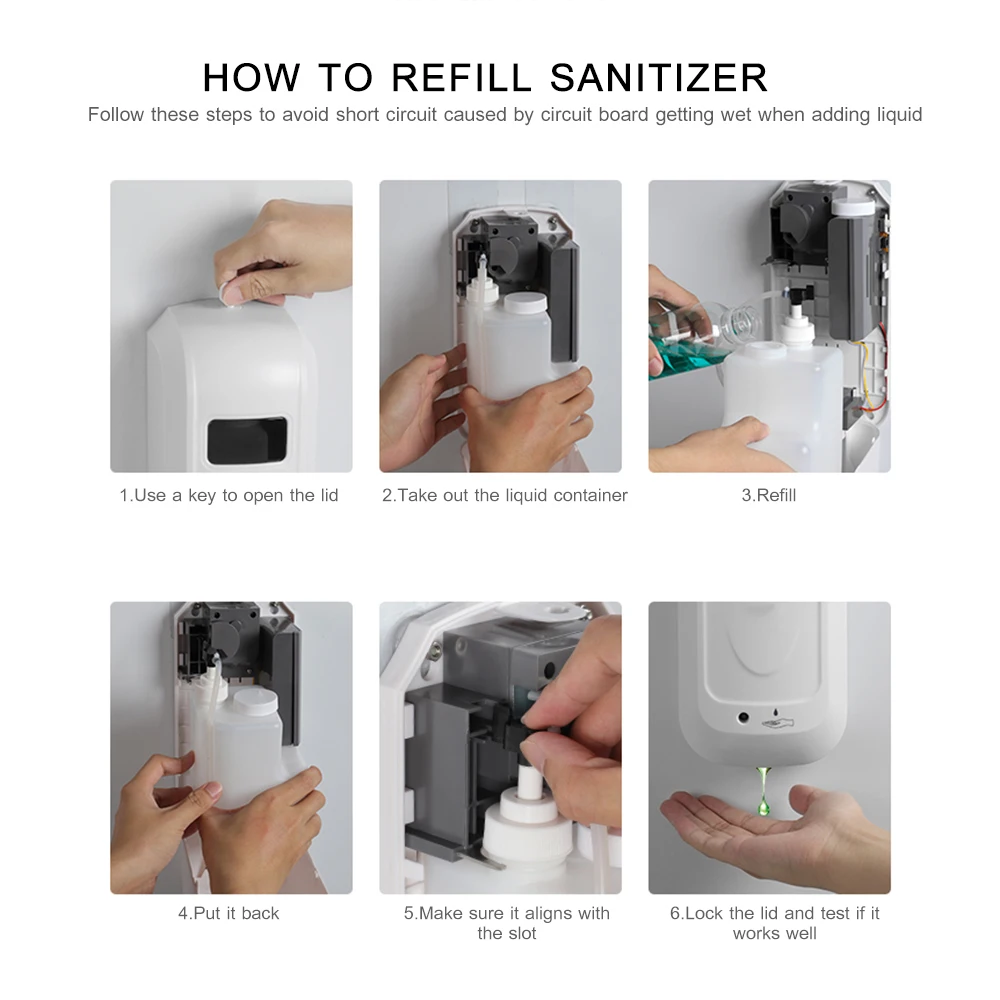 HOW TO REFILL SANITIZER

Follow these steps to avoid short circuit caused by circuit board getting wet when adding liquid

1.Use a key to open the lid

2.Take out the liquid container

3.Refill

4.Put it back

5.Make sure it aligns with the slot

6.Lock the lid and test if it works well