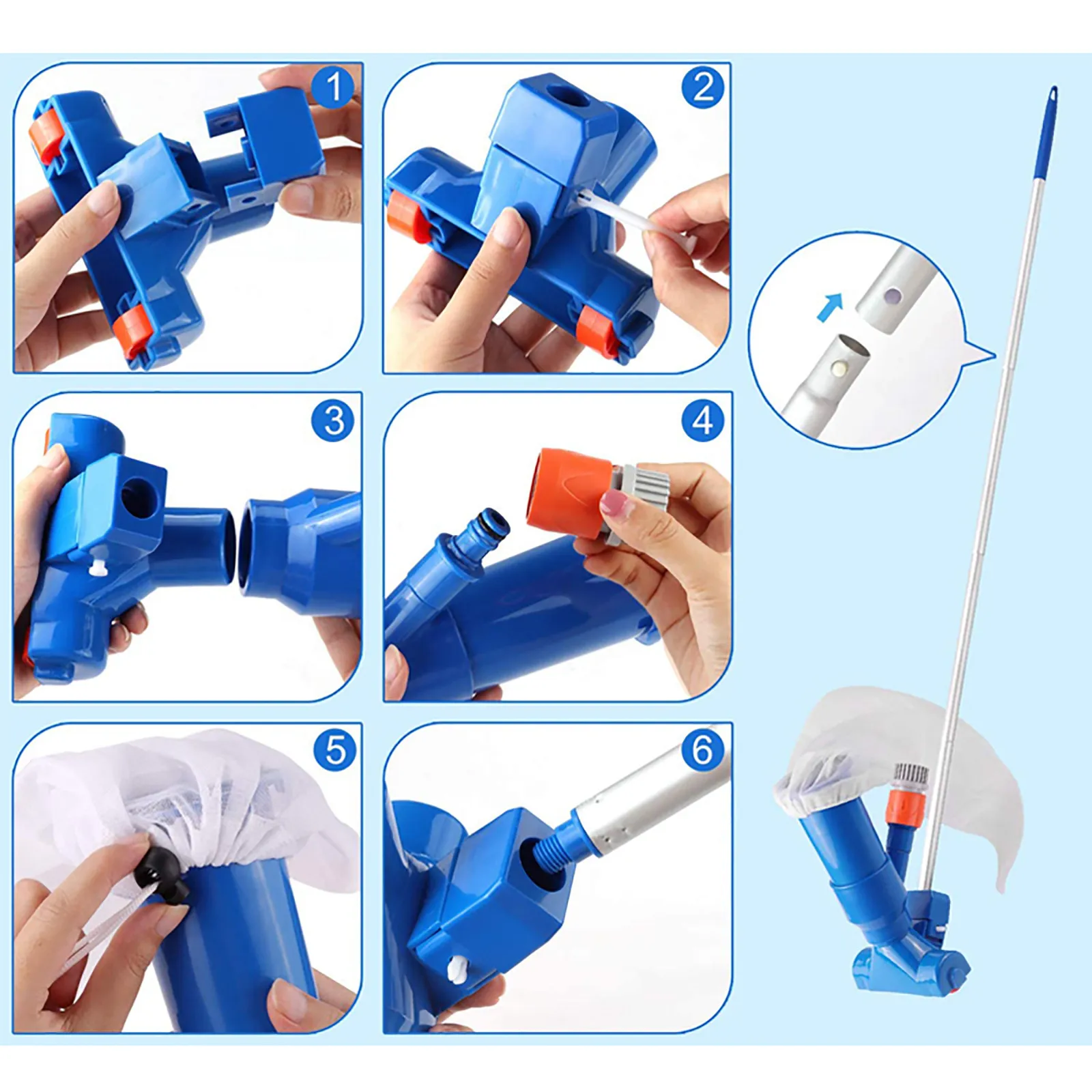 1
2
3
4
5
6