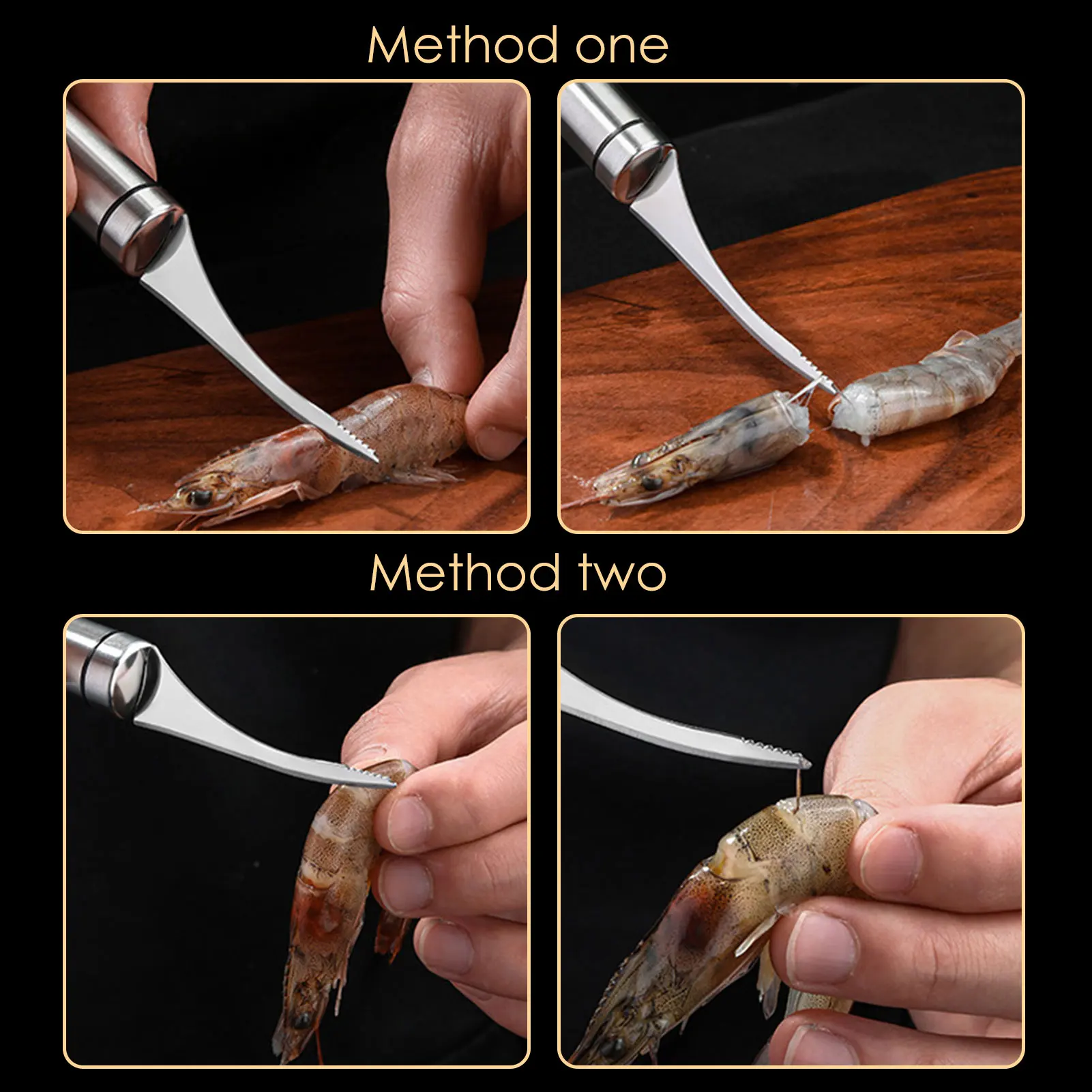 Method one

Method two