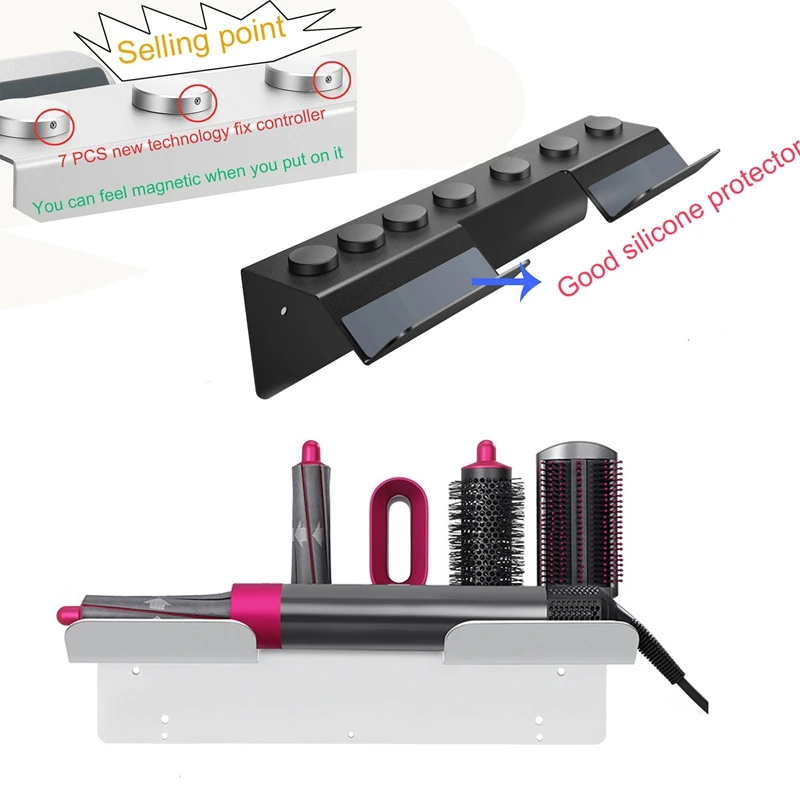 Selling point

7 PCS new technology fix controller

You can feel magnetic when you put on it

Good silicone protector