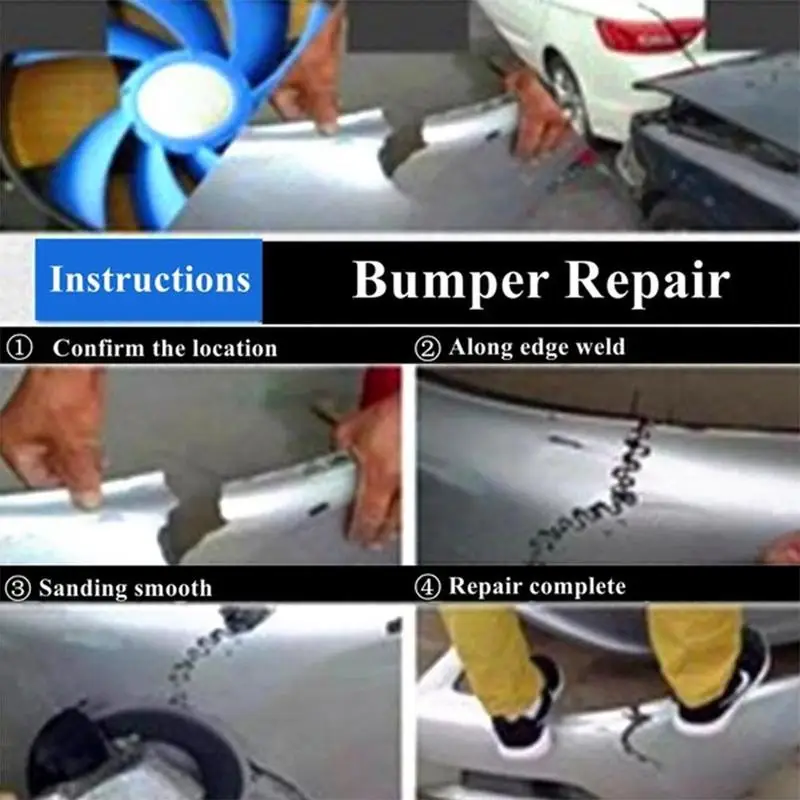 Instructions

Bumper Repair

① Confirm the location

② Along edge weld

③ Sanding smooth

④ Repair complete