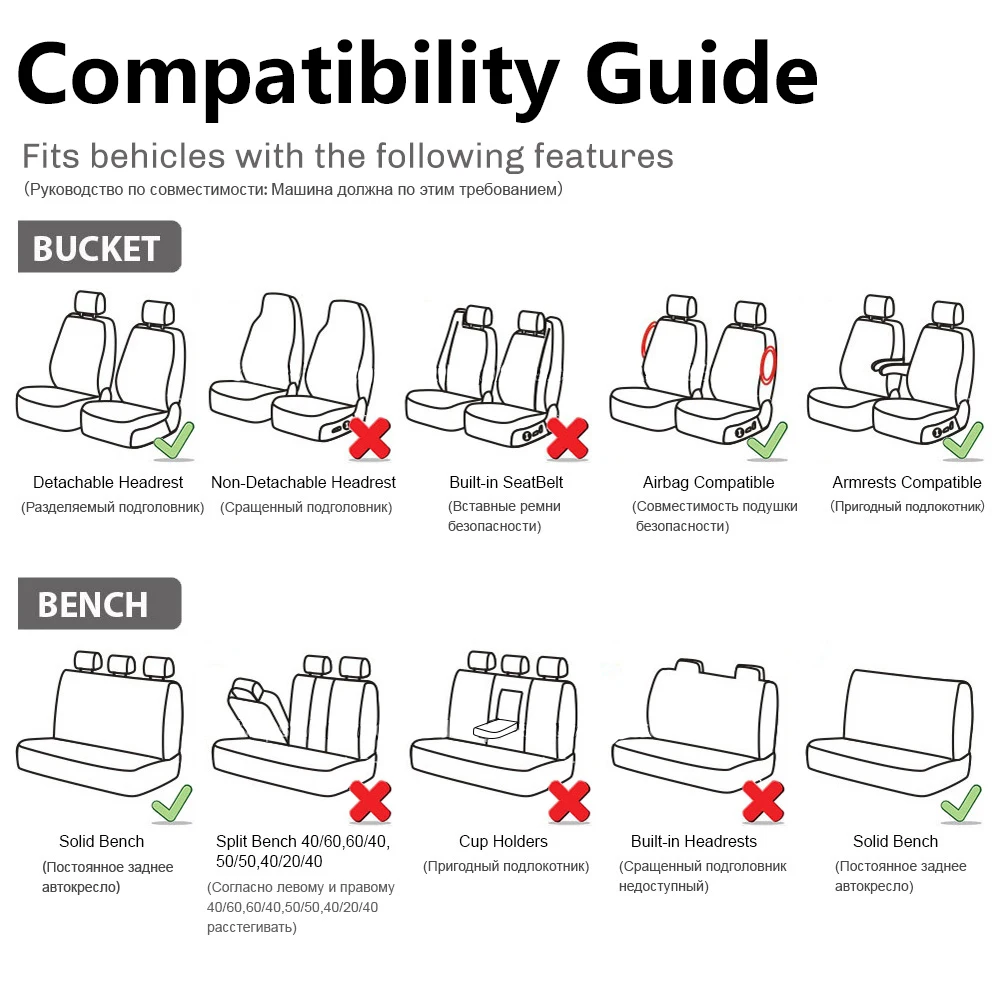 Compatibility Guide

Fits behicles with the following features

(Руководство по совместимости: Машина должна по этим требованием)

BUCKET

Detachable Headrest
(Разделяемый подголовник)

Non-Detachable Headrest
(Сращенный подголовник)

Built-in SeatBelt
(Вставные ремни безопасности)

Airbag Compatible
(Совместимость подушки безопасности)

Armrests Compatible
(Пригодный подлокотник)

BENCH

Solid Bench
(Постоянное заднее автокресло)

Split Bench 40/60,60/40, 50/50,40/20/40
(Согласно левому и правому 40/60,60/40,50/50,40/20/40 расстегивать)

Cup Holders
(Пригодный подлокотник)

Built-in Headrests
(Сращенный подголовник недоступный)

Solid Bench
(Постоянное заднее автокресло)