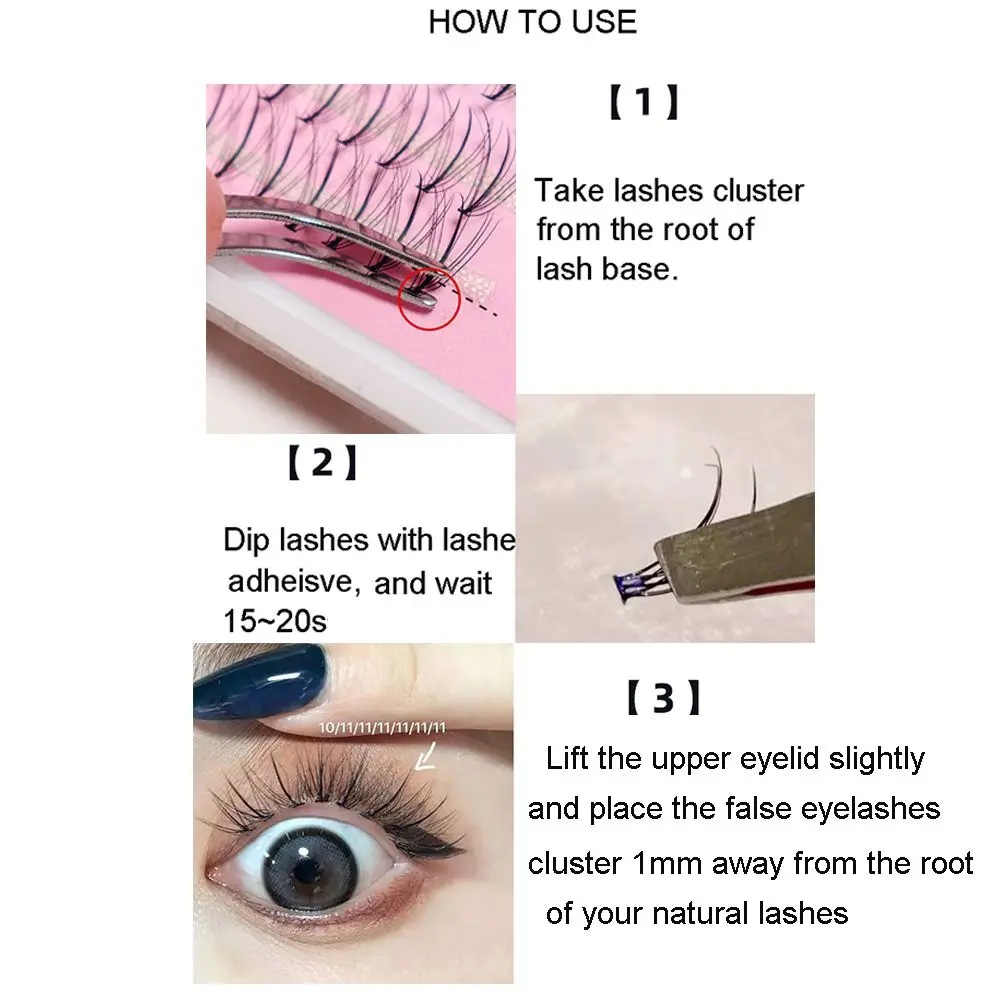 HOW TO USE

【1】

Take lashes cluster from the root of lash base.

【2】

Dip lashes with lashe adheisve, and wait 15~20s

10/11/11/11/11/11/11

【3】

Lift the upper eyelid slightly and place the false eyelashes cluster 1mm away from the root of your natural lashes