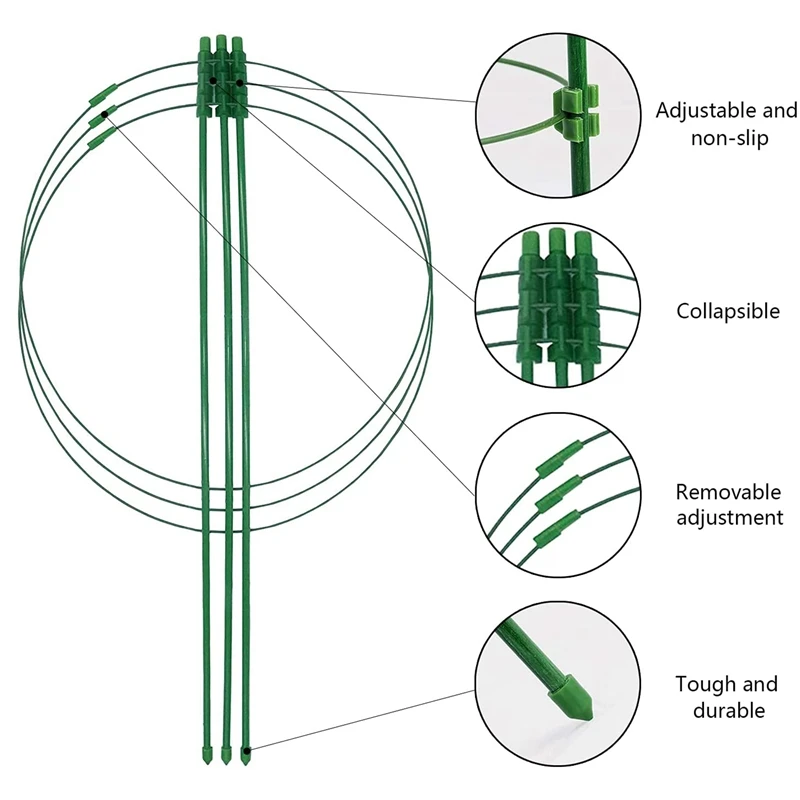 Adjustable and non-slip

Collapsible

Removable adjustment

Tough and durable