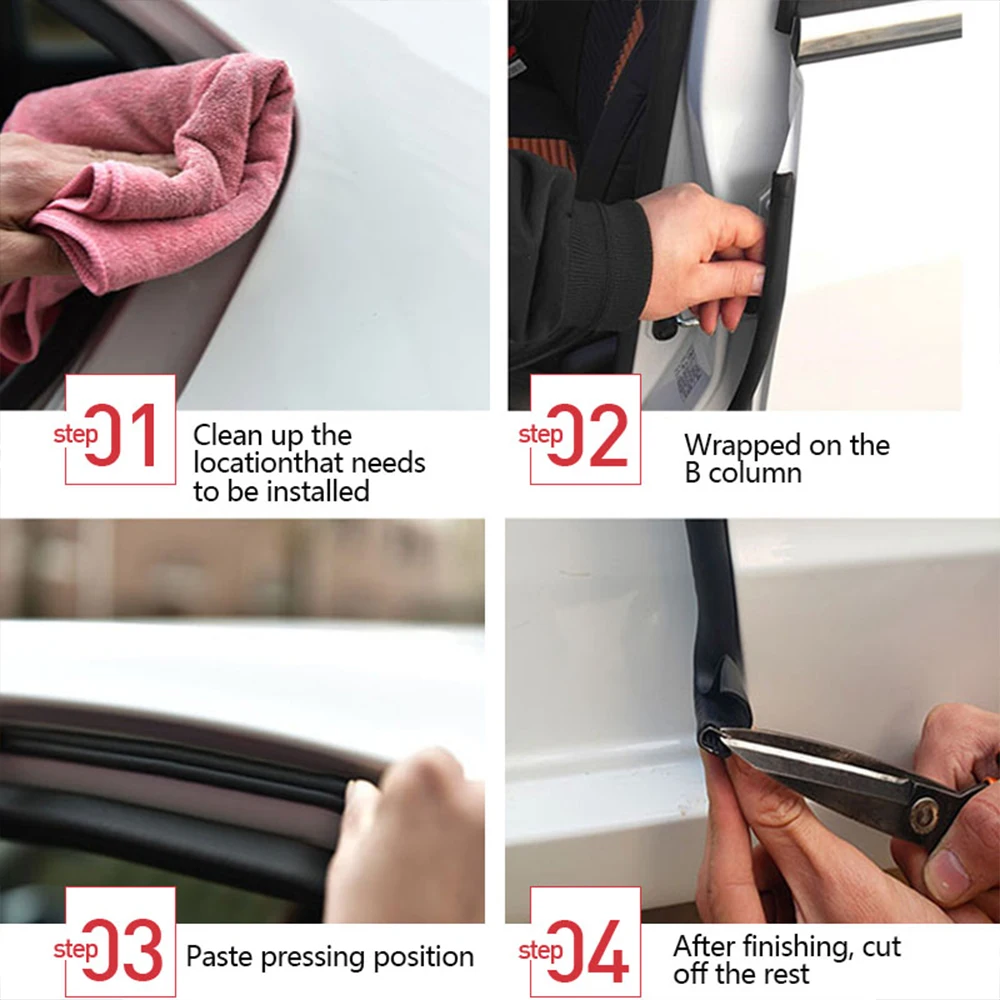 step 01 Clean up the locationthat needs to be installed

step 02 Wrapped on the B column

step 03 Paste pressing position

step 04 After finishing, cut off the rest