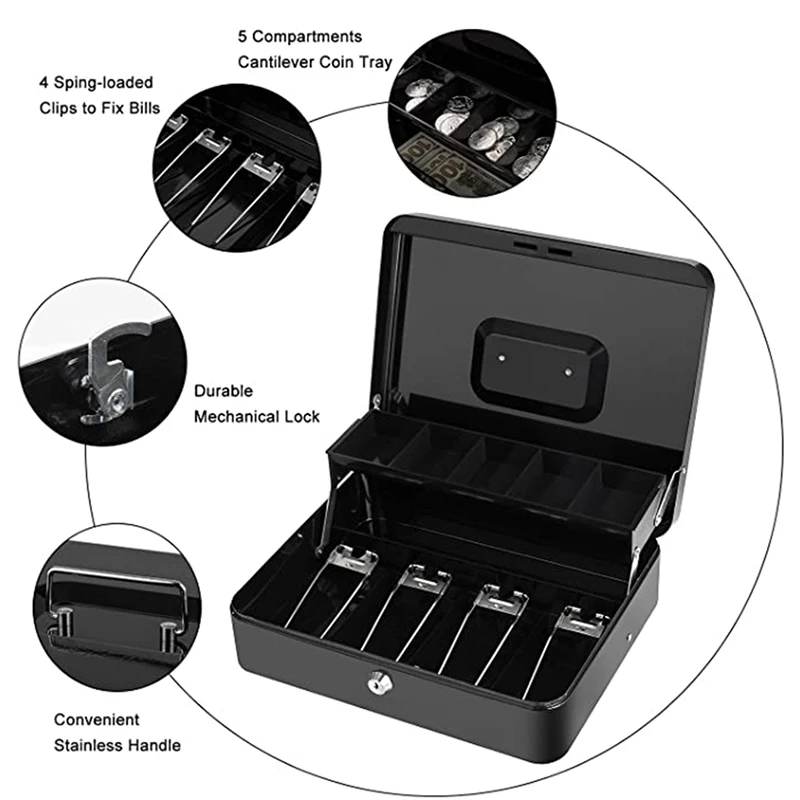 5 Compartments
Cantilever Coin Tray

4 Sping-loaded
Clips to Fix Bills

Durable
Mechanical Lock

Convenient
Stainless Handle