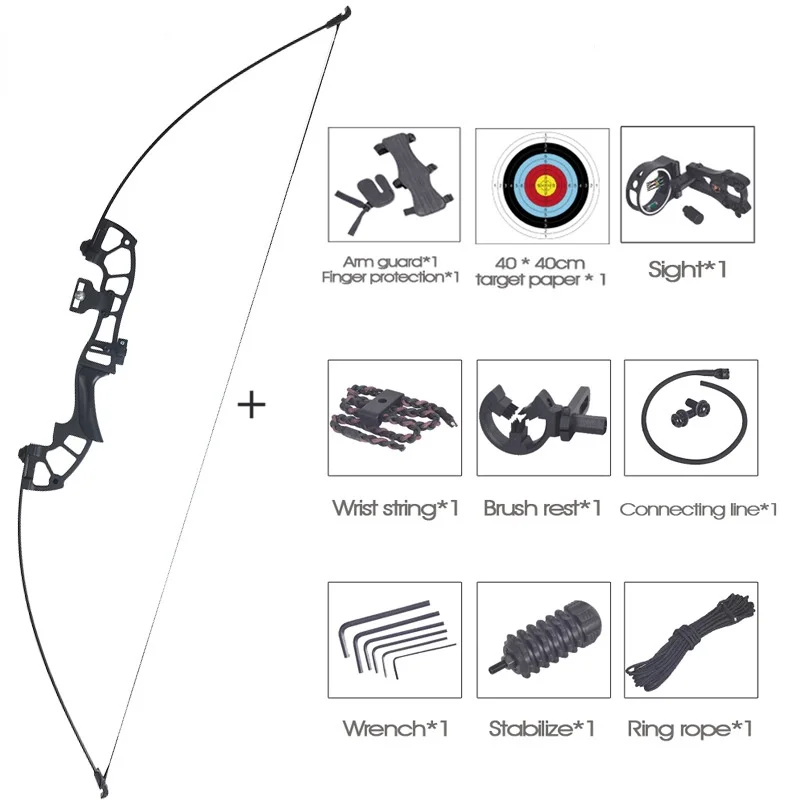 +

Arm guard*1
Finger protection*1

40 * 40cm
target paper * 1

Sight*1

Wrist string*1

Brush rest*1

Connecting line*1

Wrench*1

Stabilize*1

Ring rope*1