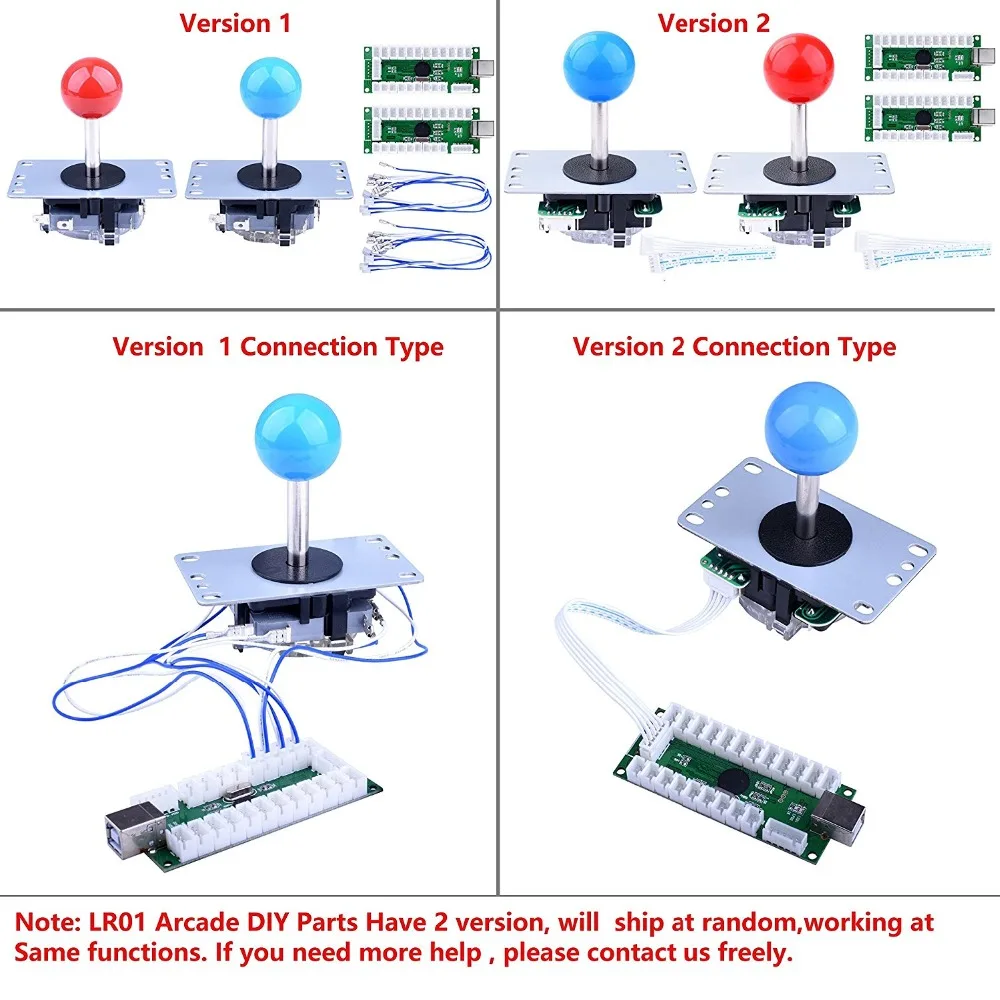 Version 1

Version 2

Version 1 Connection Type

Version 2 Connection Type

Note: LR01 Arcade DIY Parts Have 2 version, will ship at random,working at Same functions. If you need more help , please contact us freely.