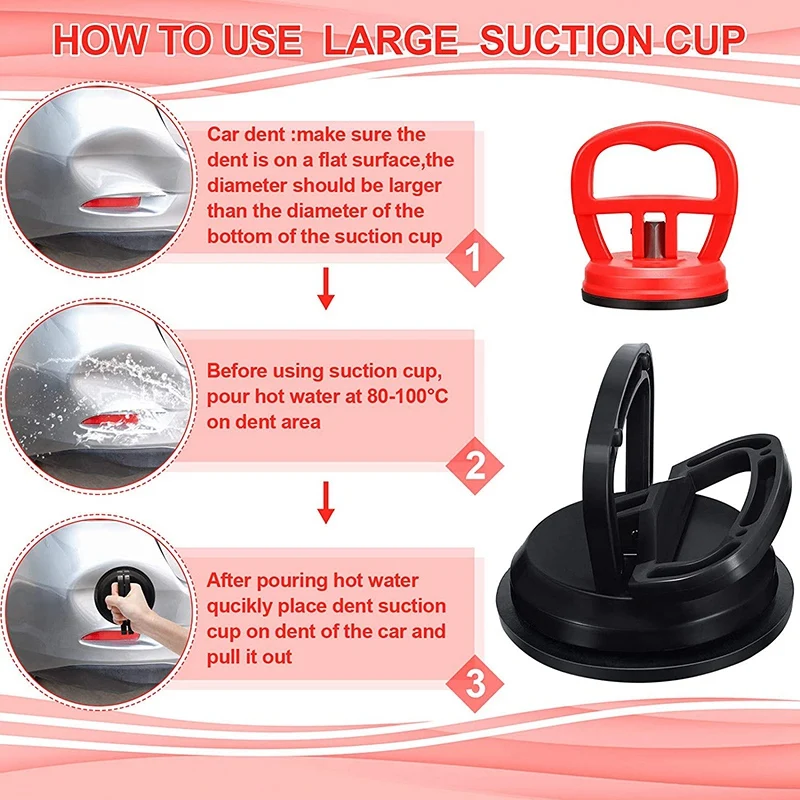 HOW TO USE LARGE SUCTION CUP

Car dent :make sure the dent is on a flat surface,the diameter should be larger than the diameter of the bottom of the suction cup

1

Before using suction cup, pour hot water at 80-100°C on dent area

2

After pouring hot water qucikly place dent suction cup on dent of the car and pull it out

3