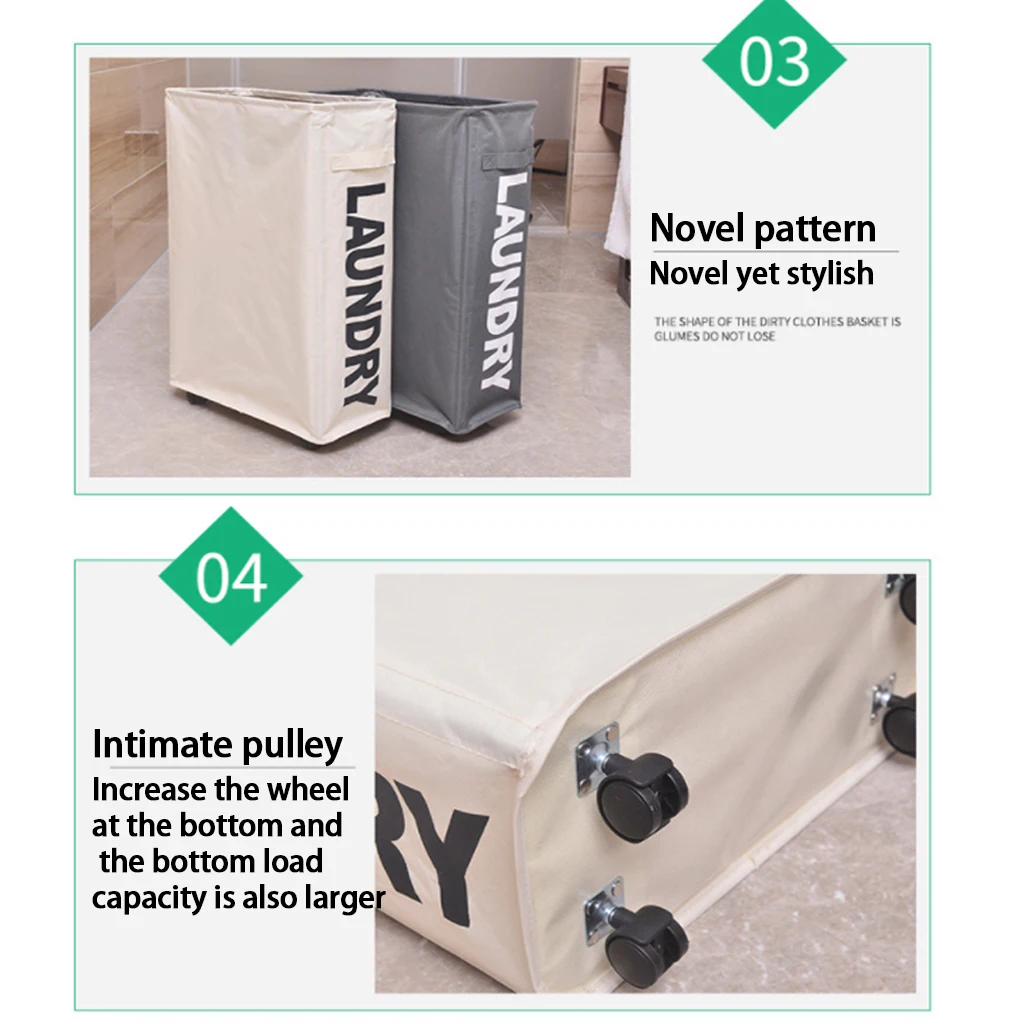 LAUNDRY

LAUNDRY

03

Novel pattern

Novel yet stylish

THE SHAPE OF THE DIRTY CLOTHES BASKET IS GLUMES DO NOT LOSE

04

Intimate pulley

Increase the wheel at the bottom and the bottom load capacity is also larger

RY