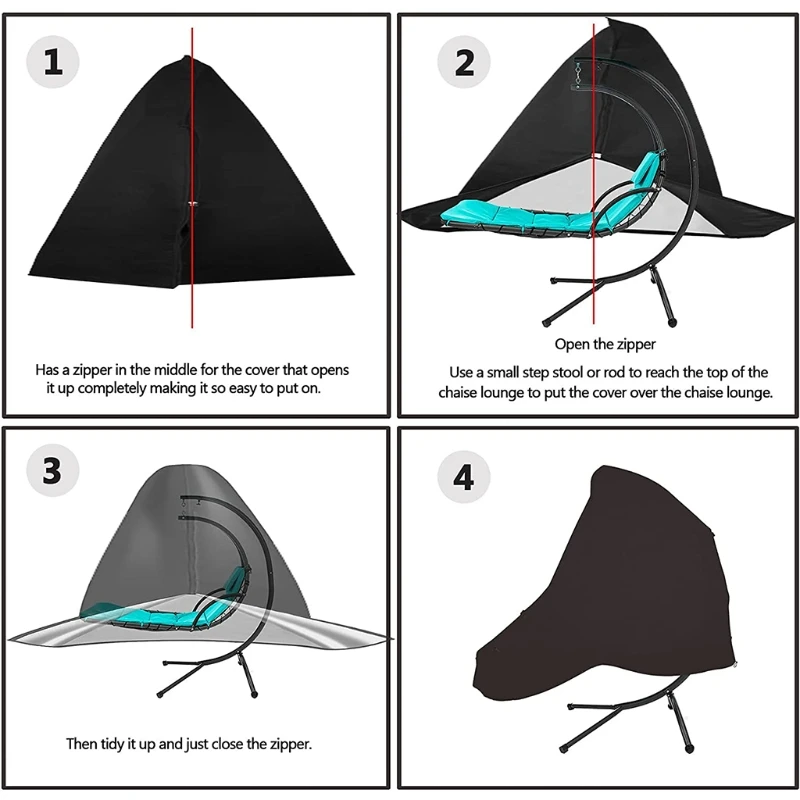 1

Has a zipper in the middle for the cover that opens it up completely making it so easy to put on.

2

Open the zipper

Use a small step stool or rod to reach the top of the chaise lounge to put the cover over the chaise lounge.

3

Then tidy it up and just close the zipper.

4