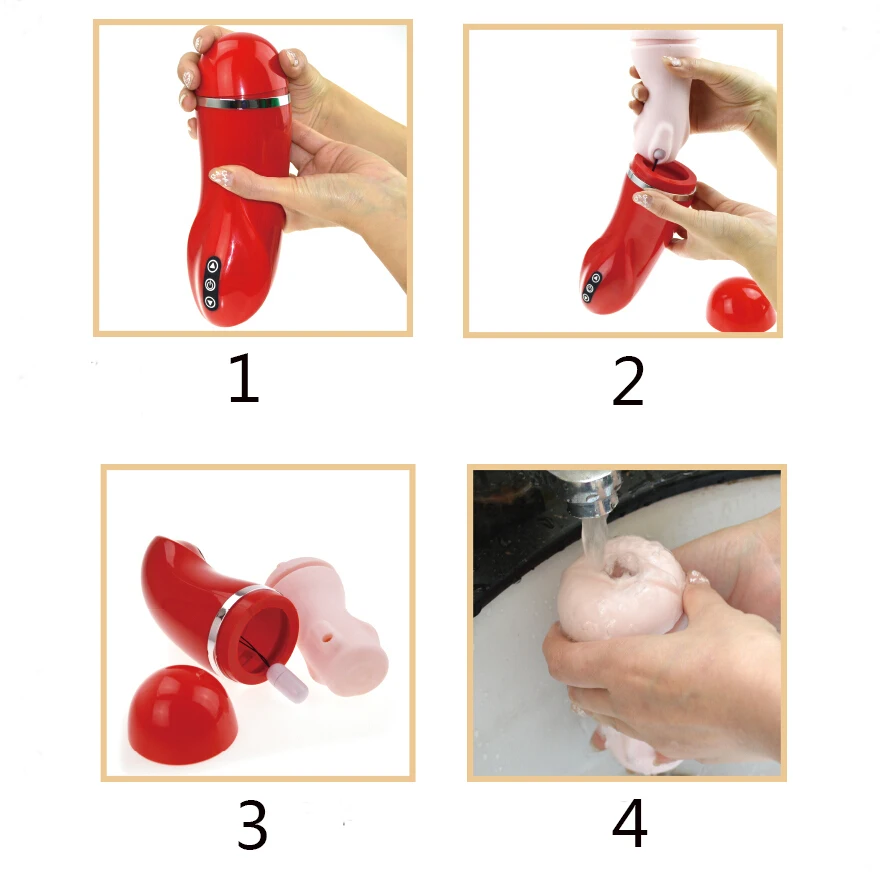 1

2

3

4