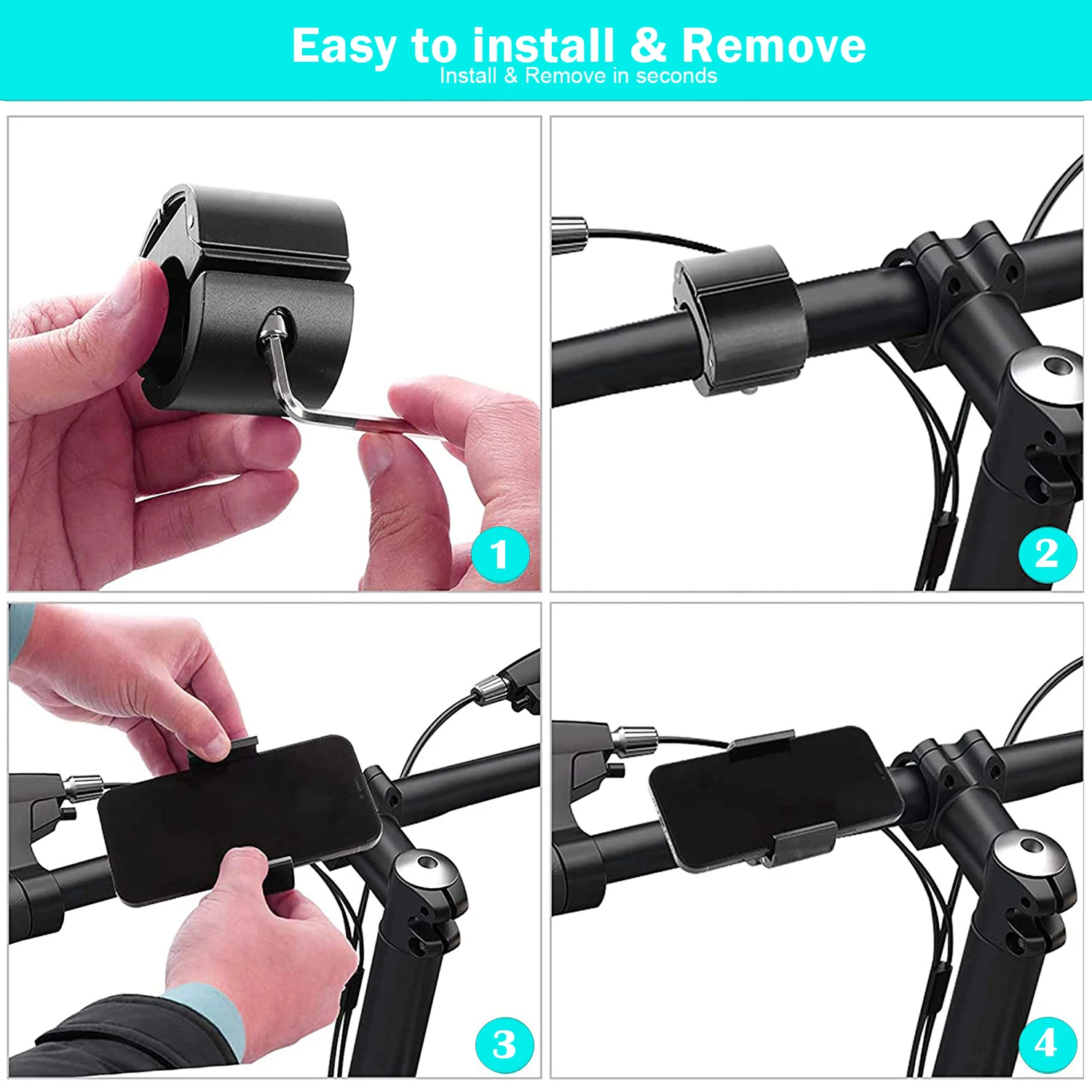 Easy to install & Remove
Install & Remove in seconds

1

2

3

4